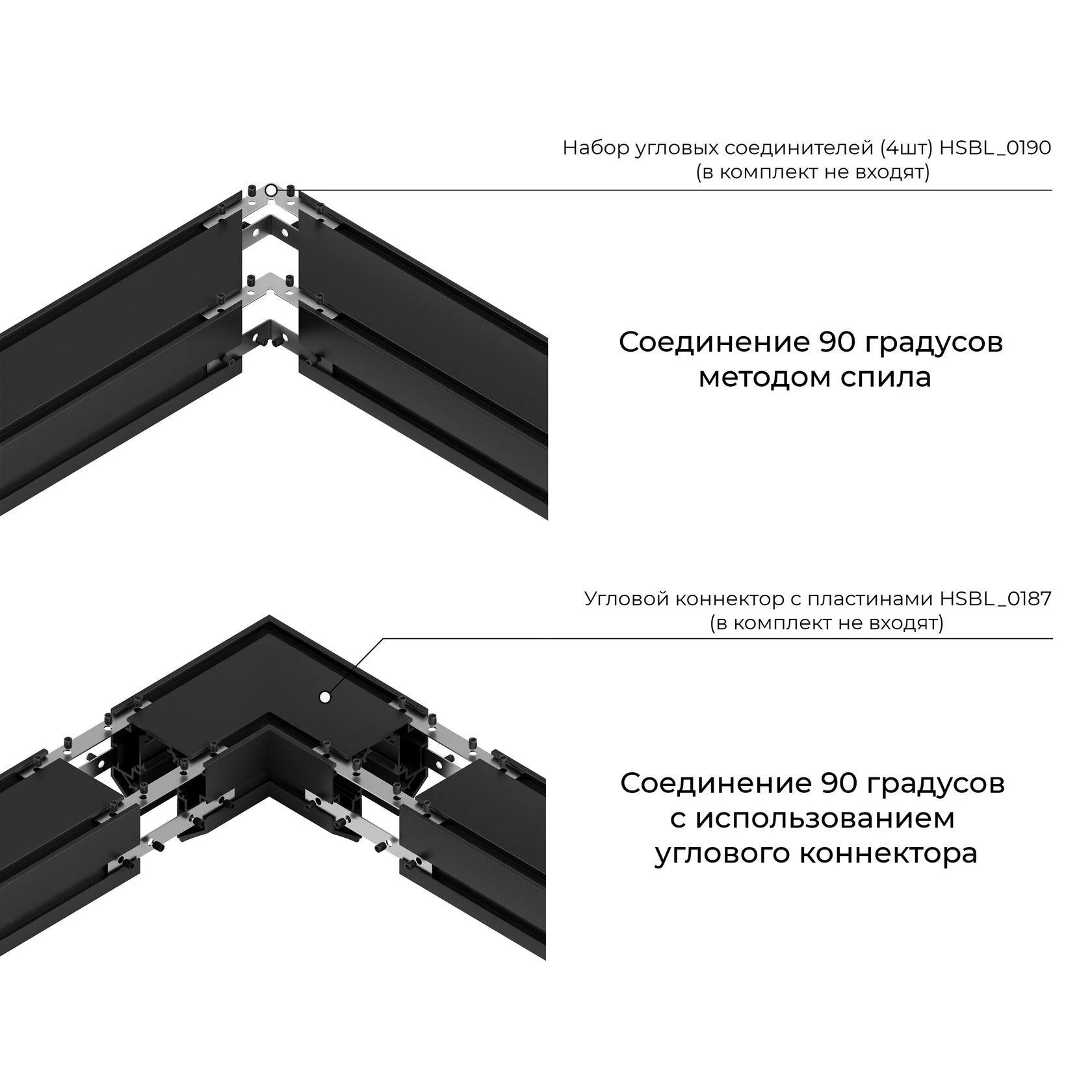 Набор угловых соединителей (4шт) HSBL_0190
(в комплект не входят)

Соединение 90 градусов методом спила

Угловой коннектор с пластинами HSBL_0187
(в комплект не входят)

Соединение 90 градусов с использованием углового коннектора