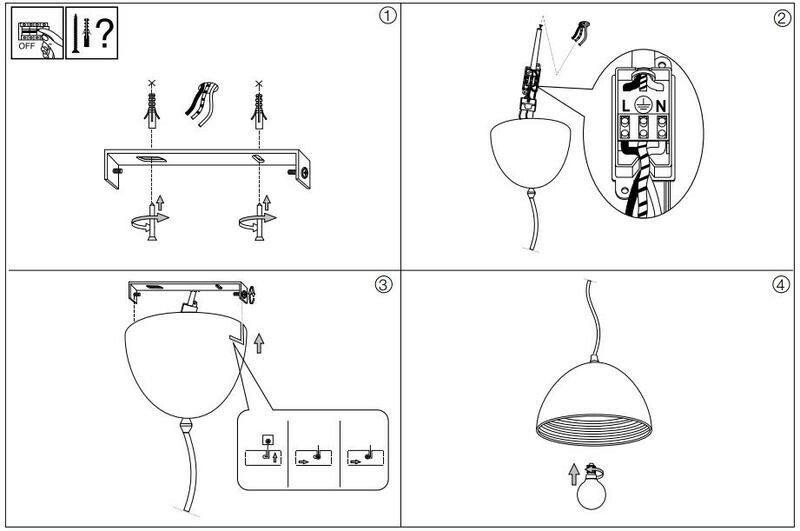 OFF
?
①
②
L N
③
④