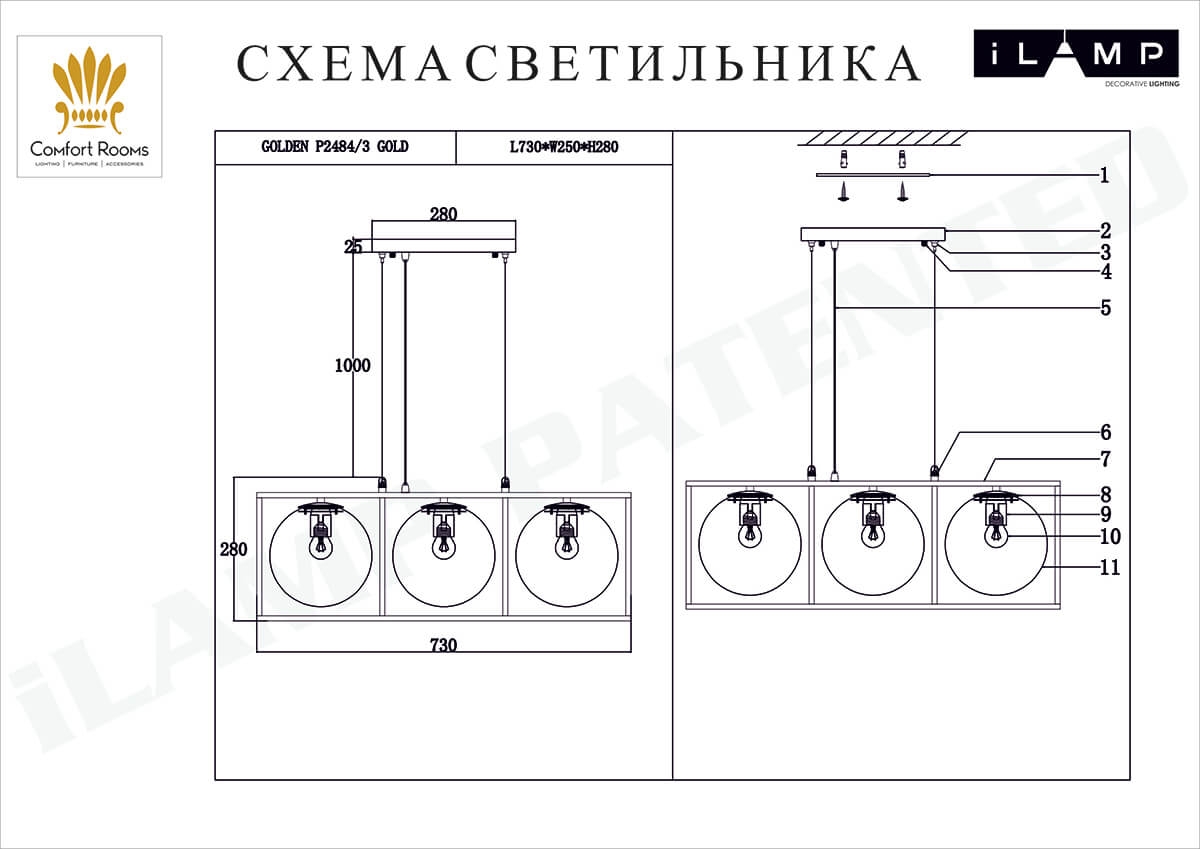 Comfort Rooms
LIGHTING | FURNITURE | ACCESSORIES

СХЕМА СВЕТИЛЬНИКА

iLAMP
DECORATIVE LIGHTING

| GOLDEN P2484/3 GOLD | L730*W250*H280 |
|---|---|

280
25
1000
280
730

1
2
3
4
5
6
7
8
9
10
11

iLAMP PATENTED