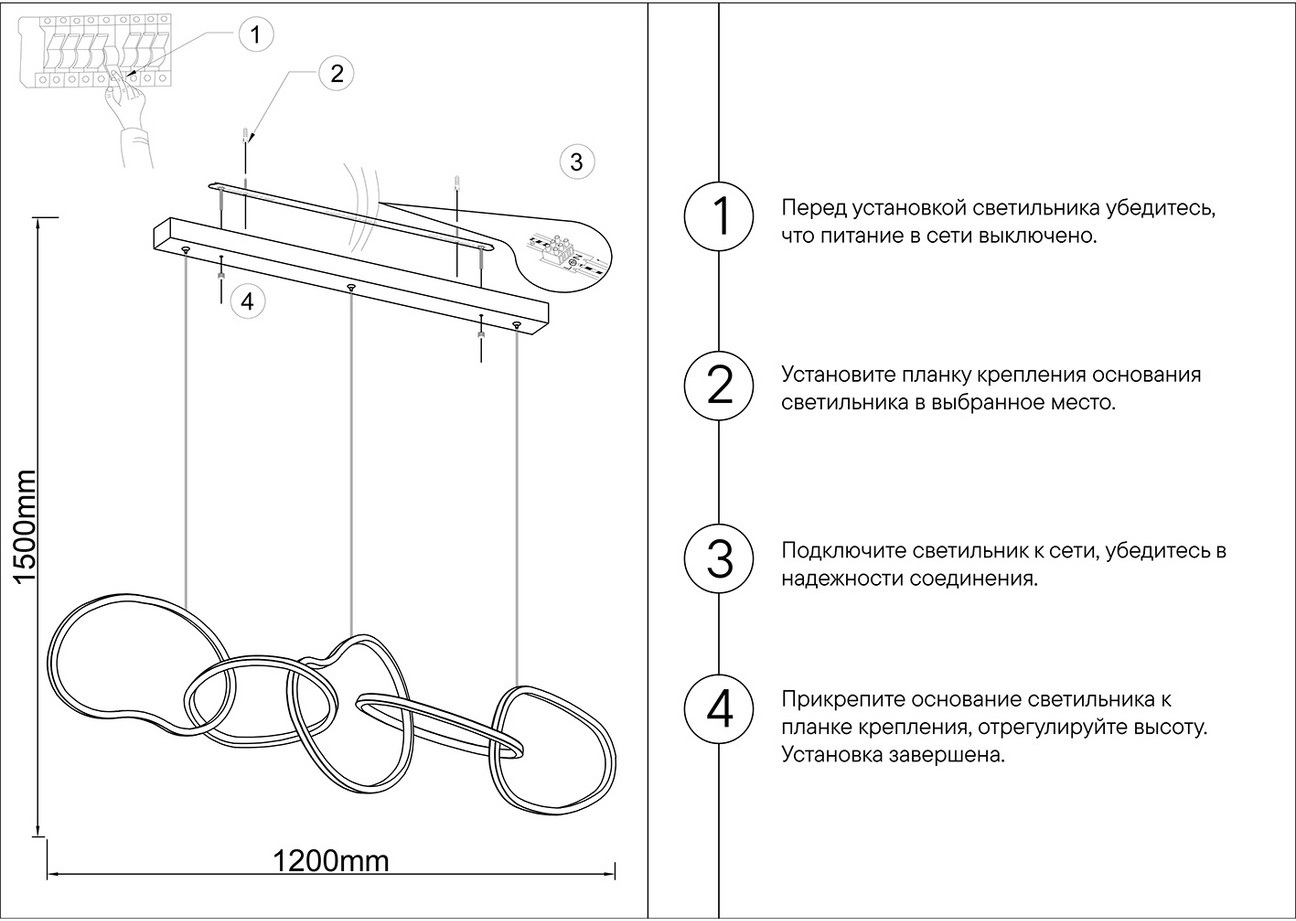 1

2

3

4

1500mm

1200mm

1 Перед установкой светильника убедитесь, что питание в сети выключено.

2 Установите планку крепления основания светильника в выбранное место.

3 Подключите светильник к сети, убедитесь в надежности соединения.

4 Прикрепите основание светильника к планке крепления, отрегулируйте высоту. Установка завершена.