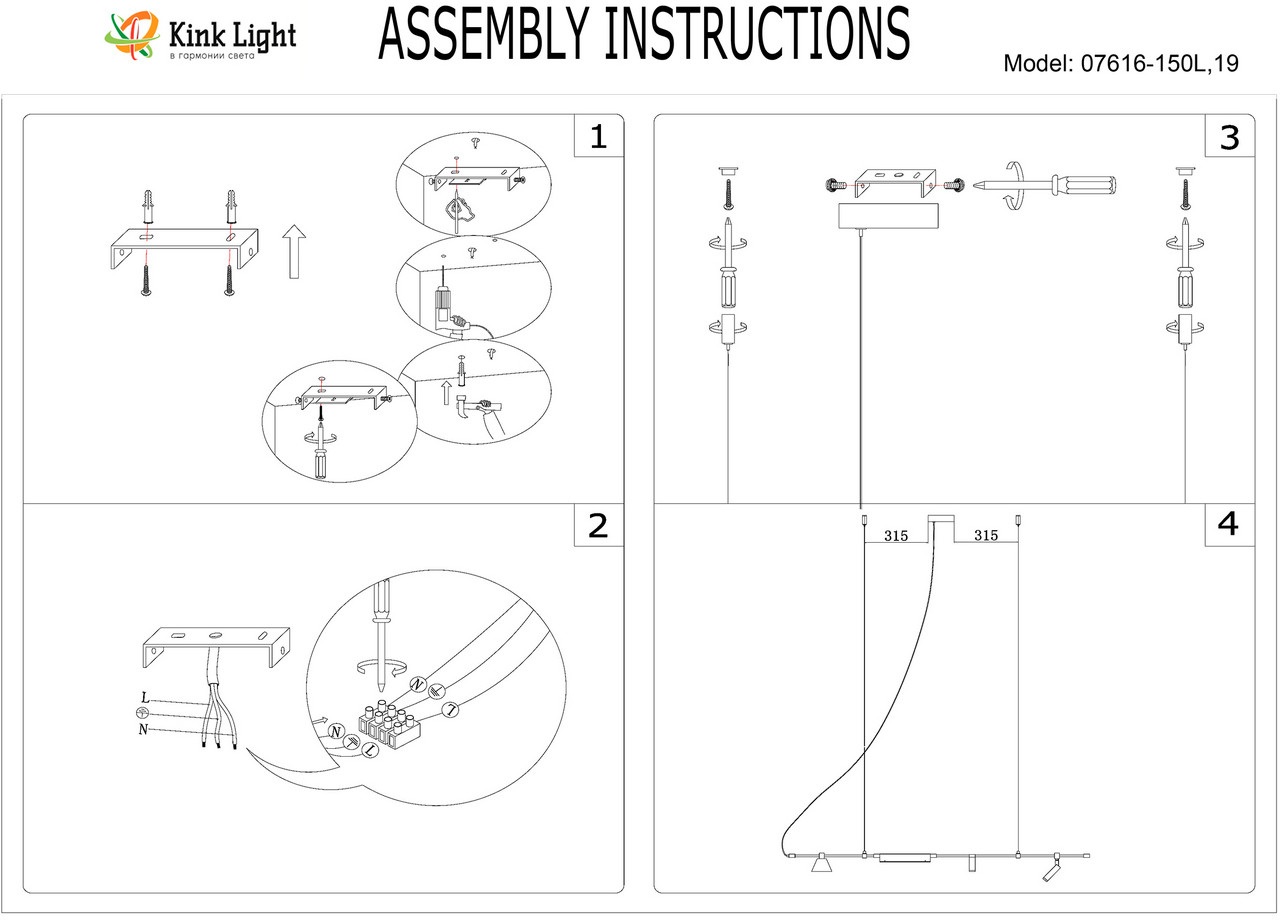 Kink Light
в гармонии света

ASSEMBLY INSTRUCTIONS

Model: 07616-150L,19

1

2

L
N

N
L
N
L

3

4

315
315