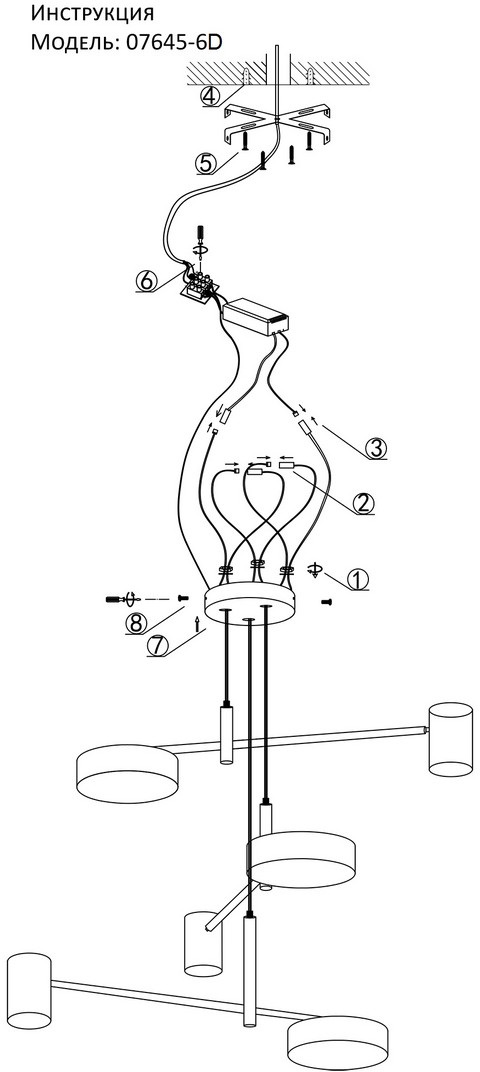 Инструкция
Модель: 07645-6D

4
5
6
3
2
1
8
7