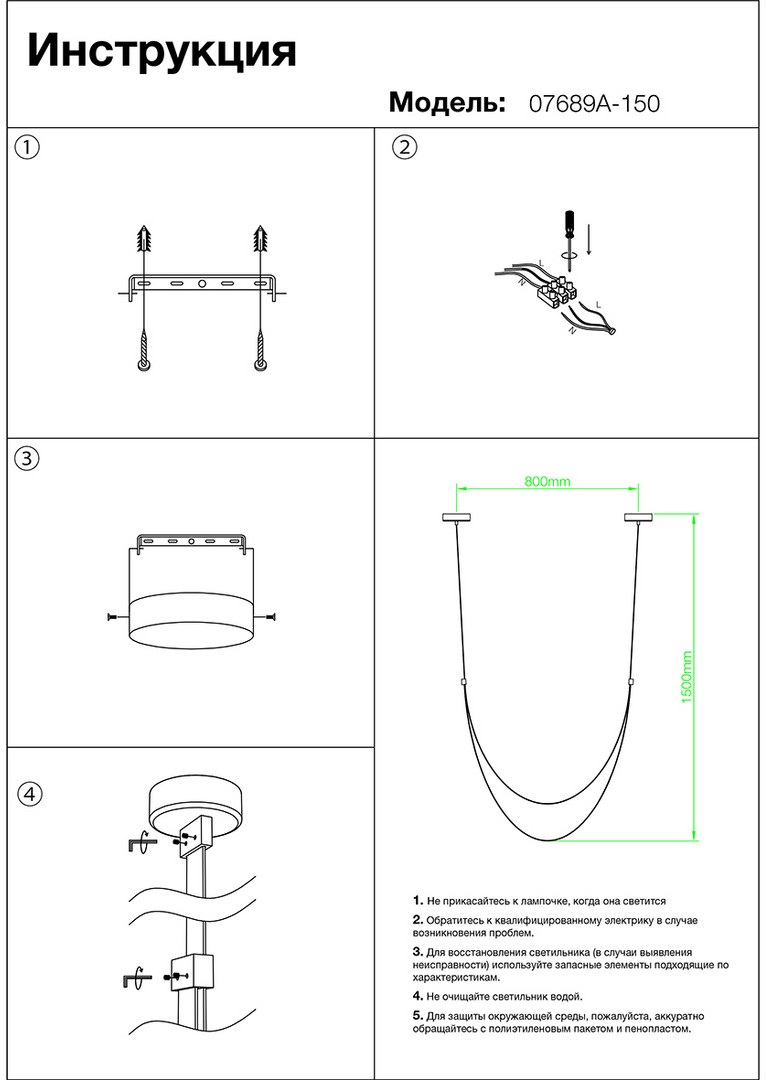 Инструкция

Модель: 07689A-150

①

②

L

N

L

N

③

④

800mm

1500mm

1. Не прикасайтесь к лампочке, когда она светится

2. Обратитесь к квалифицированному электрику в случае возникновения проблем.

3. Для восстановления светильника (в случаи выявления неисправности) используйте запасные элементы подходящие по характеристикам.

4. Не очищайте светильник водой.

5. Для защиты окружающей среды, пожалуйста, аккуратно обращайтесь с полиэтиленовым пакетом и пенопластом.