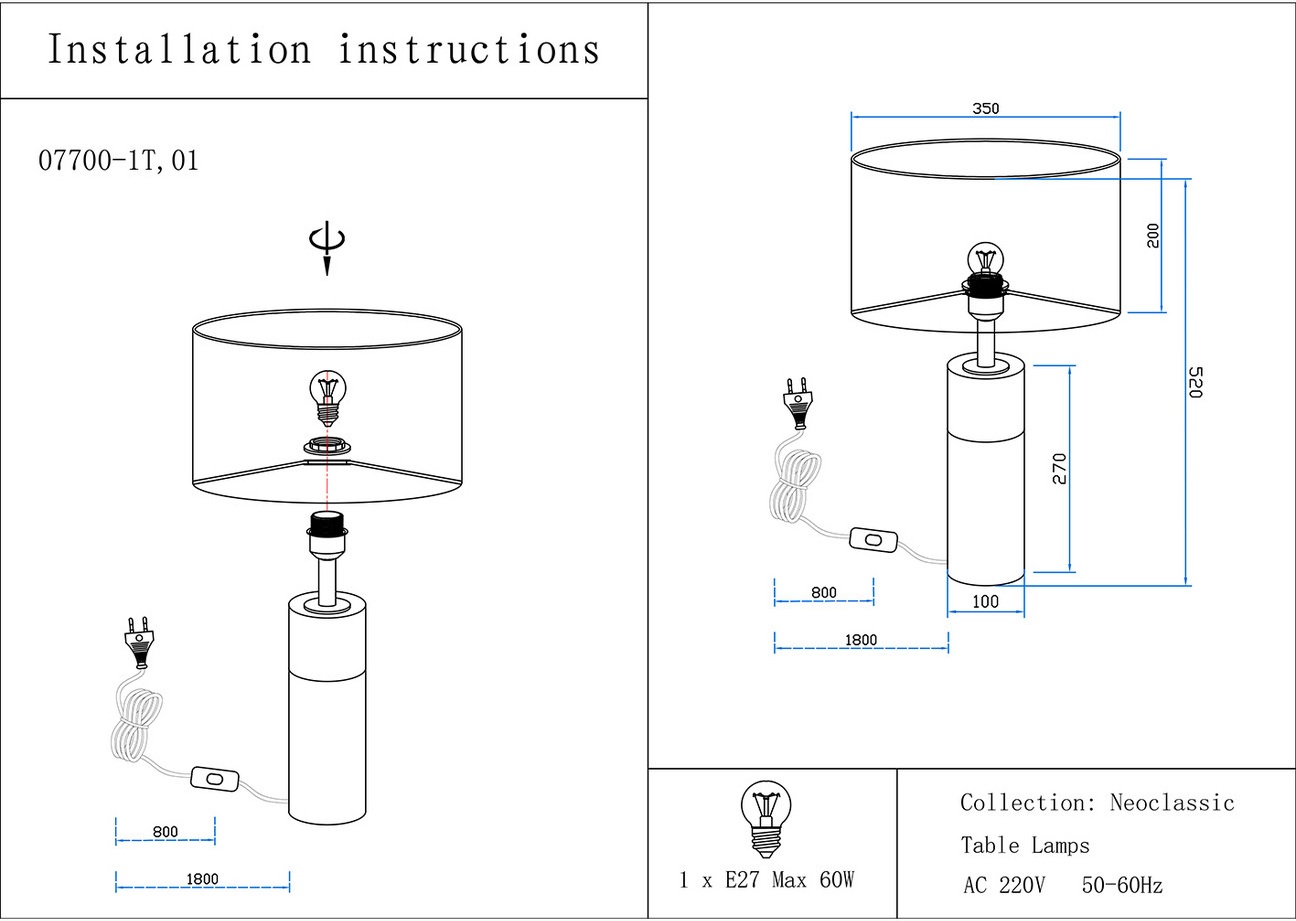 Installation instructions

07700-1T,01

800

1800

350

200

520

270

800

100

1800

1 x E27 Max 60W

Collection: Neoclassic

Table Lamps

AC 220V 50-60Hz