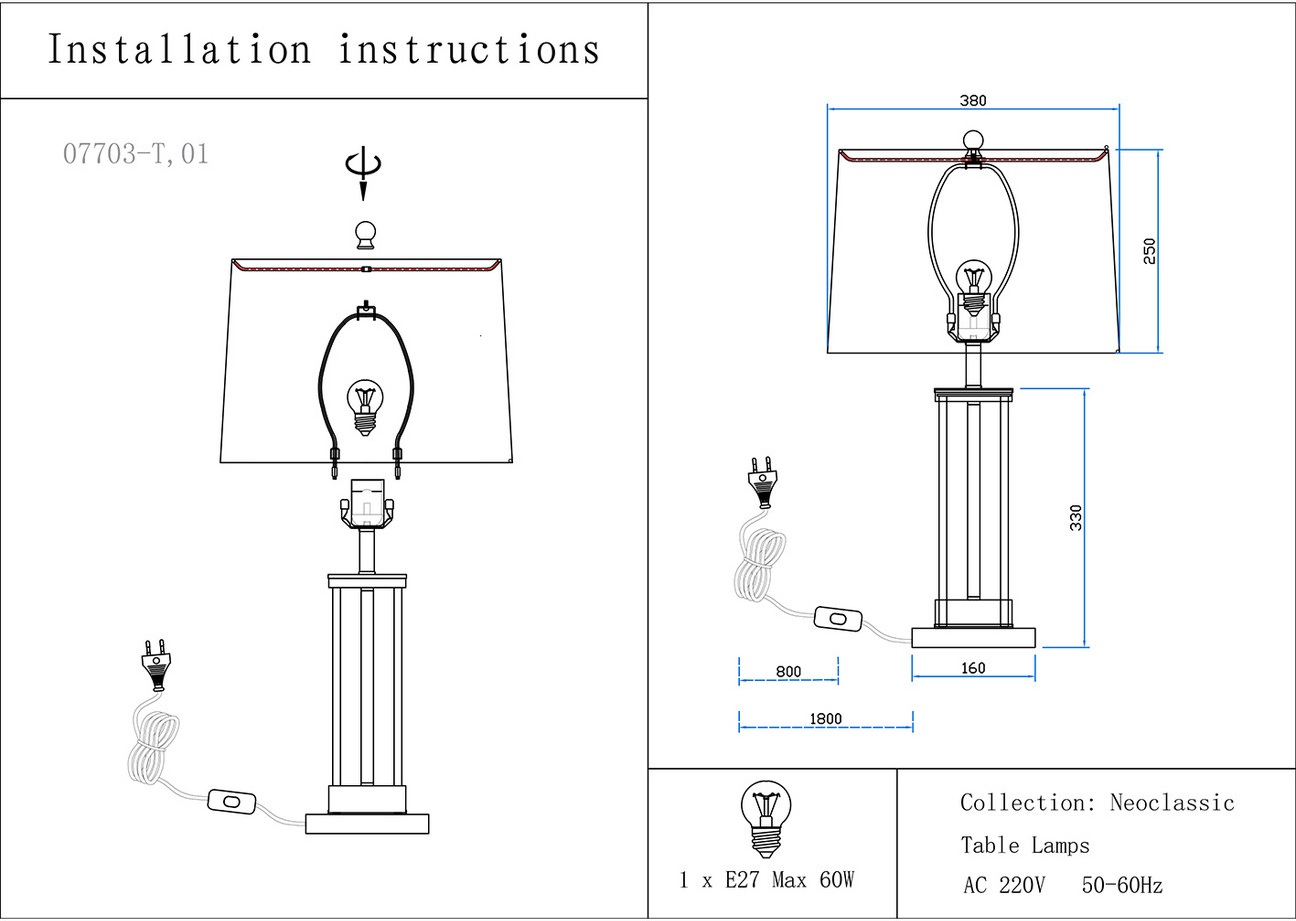 Installation instructions

07703-T,01

380

250

330

800

160

1800

1 x E27 Max 60W

Collection: Neoclassic

Table Lamps

AC 220V 50-60Hz