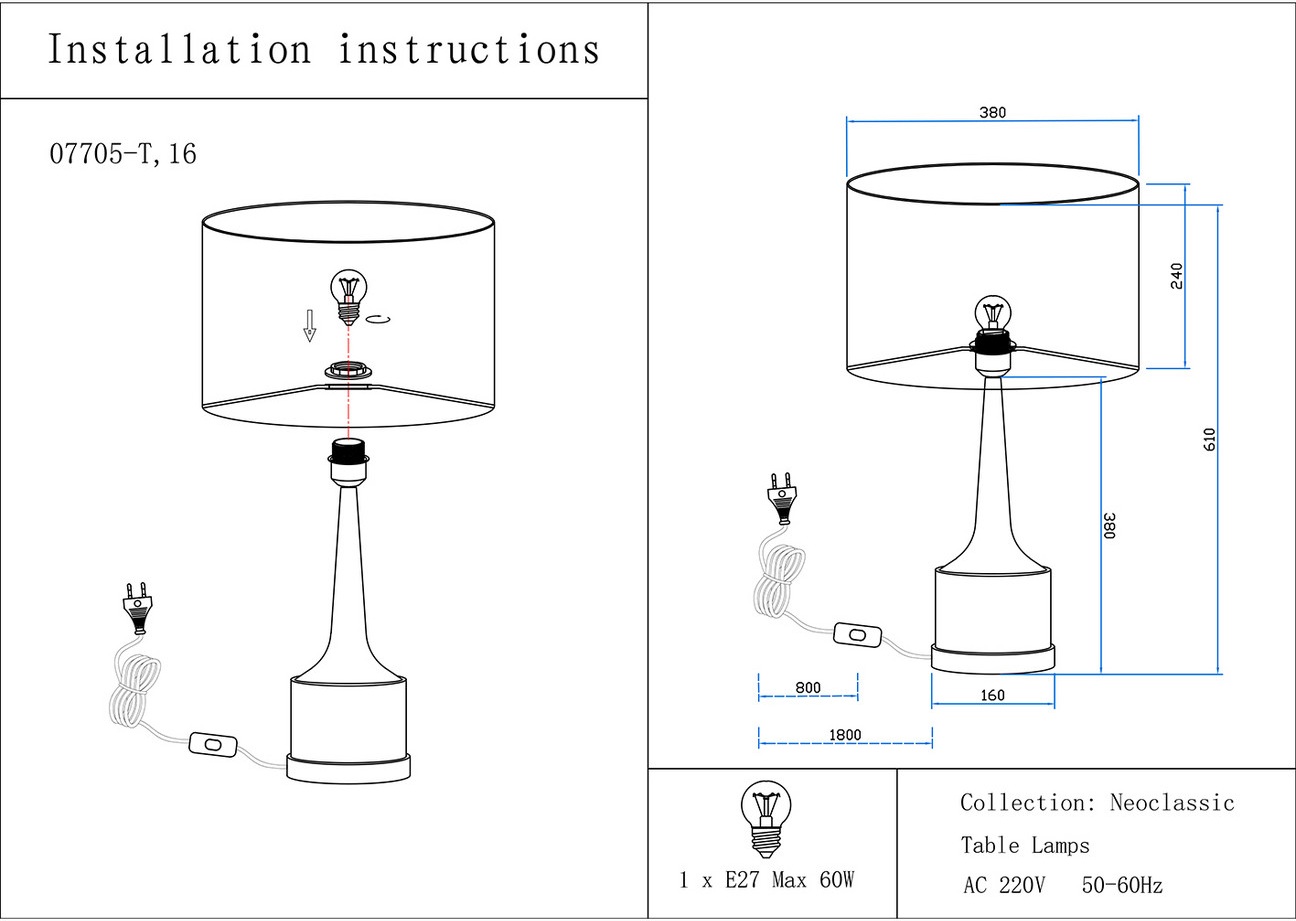 Installation instructions

07705-T,16

380

240

610

380

800

160

1800

1 x E27 Max 60W

Collection: Neoclassic

Table Lamps

AC 220V 50-60Hz