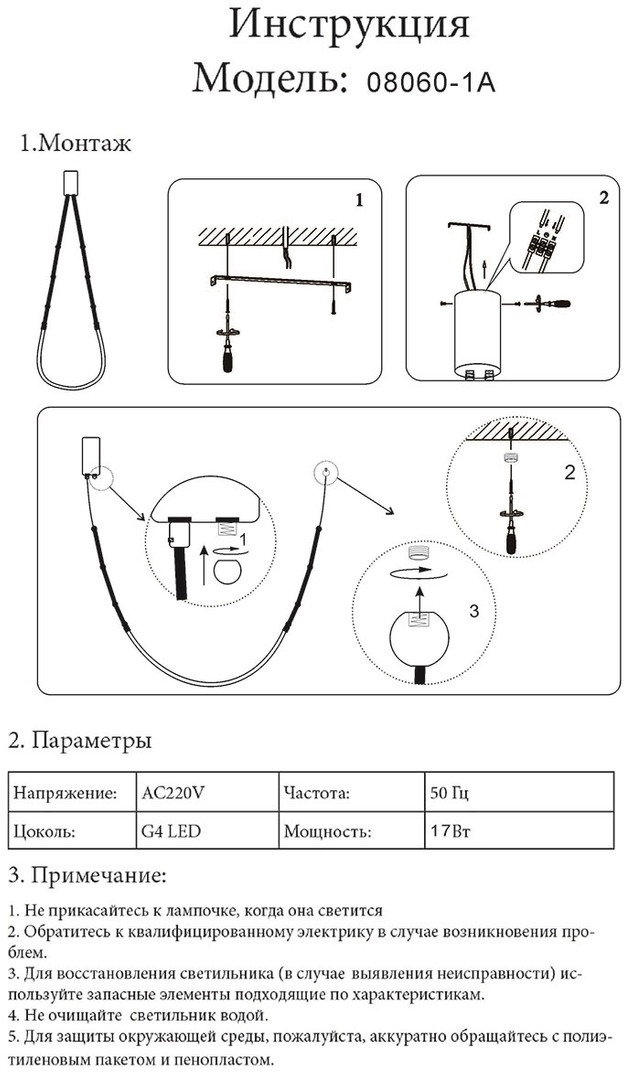 Инструкция
Модель: 08060-1A

1.Монтаж

1

2

1

2

3

2. Параметры

| Напряжение: | AC220V | Частота: | 50 Гц |
|---|---|---|---|
| Цоколь: | G4 LED | Мощность: | 17Вт |

3. Примечание:

1. Не прикасайтесь к лампочке, когда она светится
2. Обратитесь к квалифицированному электрику в случае возникновения проблем.
3. Для восстановления светильника (в случае выявления неисправности) используйте запасные элементы подходящие по характеристикам.
4. Не очищайте светильник водой.
5. Для защиты окружающей среды, пожалуйста, аккуратно обращайтесь с полиэтиленовым пакетом и пенопластом.