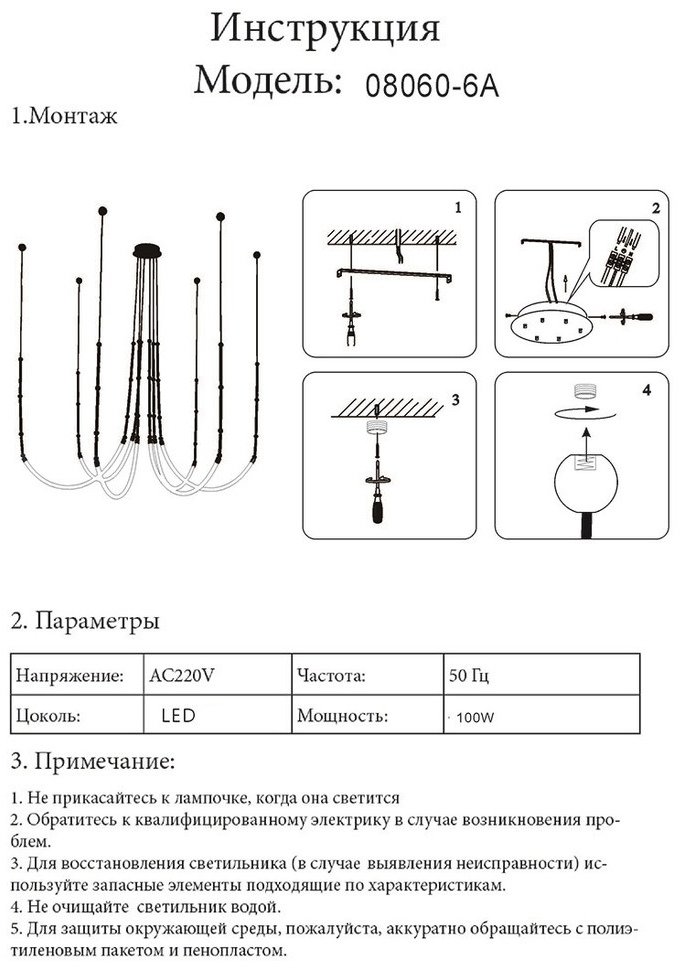 Инструкция
Модель: 08060-6A

1.Монтаж

1
2
3
4

2. Параметры

| Напряжение: | AC220V | Частота: | 50 Гц |
|---|---|---|---|
| Цоколь: | LED | Мощность: | 100W |

3. Примечание:

1. Не прикасайтесь к лампочке, когда она светится
2. Обратитесь к квалифицированному электрику в случае возникновения проблем.
3. Для восстановления светильника (в случае выявления неисправности) используйте запасные элементы подходящие по характеристикам.
4. Не очищайте светильник водой.
5. Для защиты окружающей среды, пожалуйста, аккуратно обращайтесь с полиэтиленовым пакетом и пенопластом.