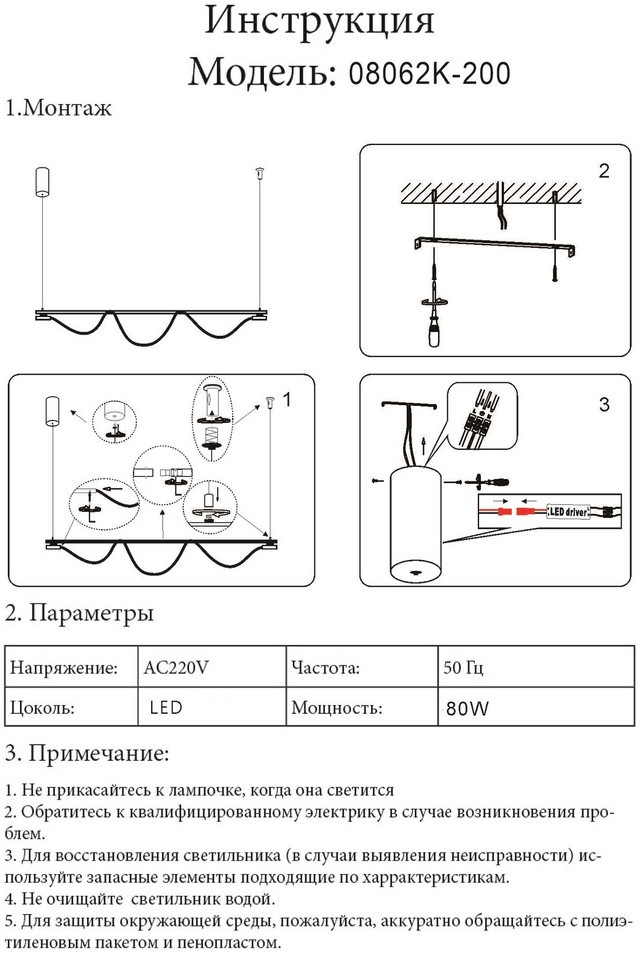 Инструкция
Модель: 08062K-200

1.Монтаж

2

1

3

LED driver

2. Параметры

| Напряжение: | AC220V | Частота: | 50 Гц |
|---|---|---|---|
| Цоколь: | LED | Мощность: | 80W |

3. Примечание:

1. Не прикасайтесь к лампочке, когда она светится
2. Обратитесь к квалифицированному электрику в случае возникновения проблем.
3. Для восстановления светильника (в случаи выявления неисправности) используйте запасные элементы подходящие по харрактеристикам.
4. Не очищайте светильник водой.
5. Для защиты окружающей среды, пожалуйста, аккуратно обращайтесь с полиэтиленовым пакетом и пенопластом.