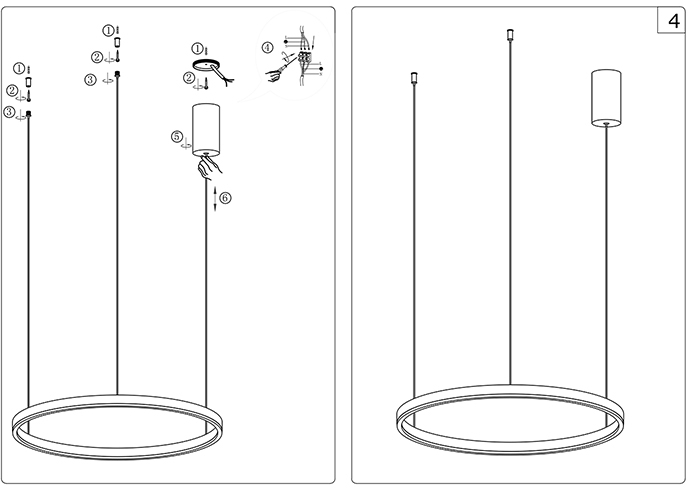 ①
②
③
①
②
③
①
②
④
⑤
⑥
4