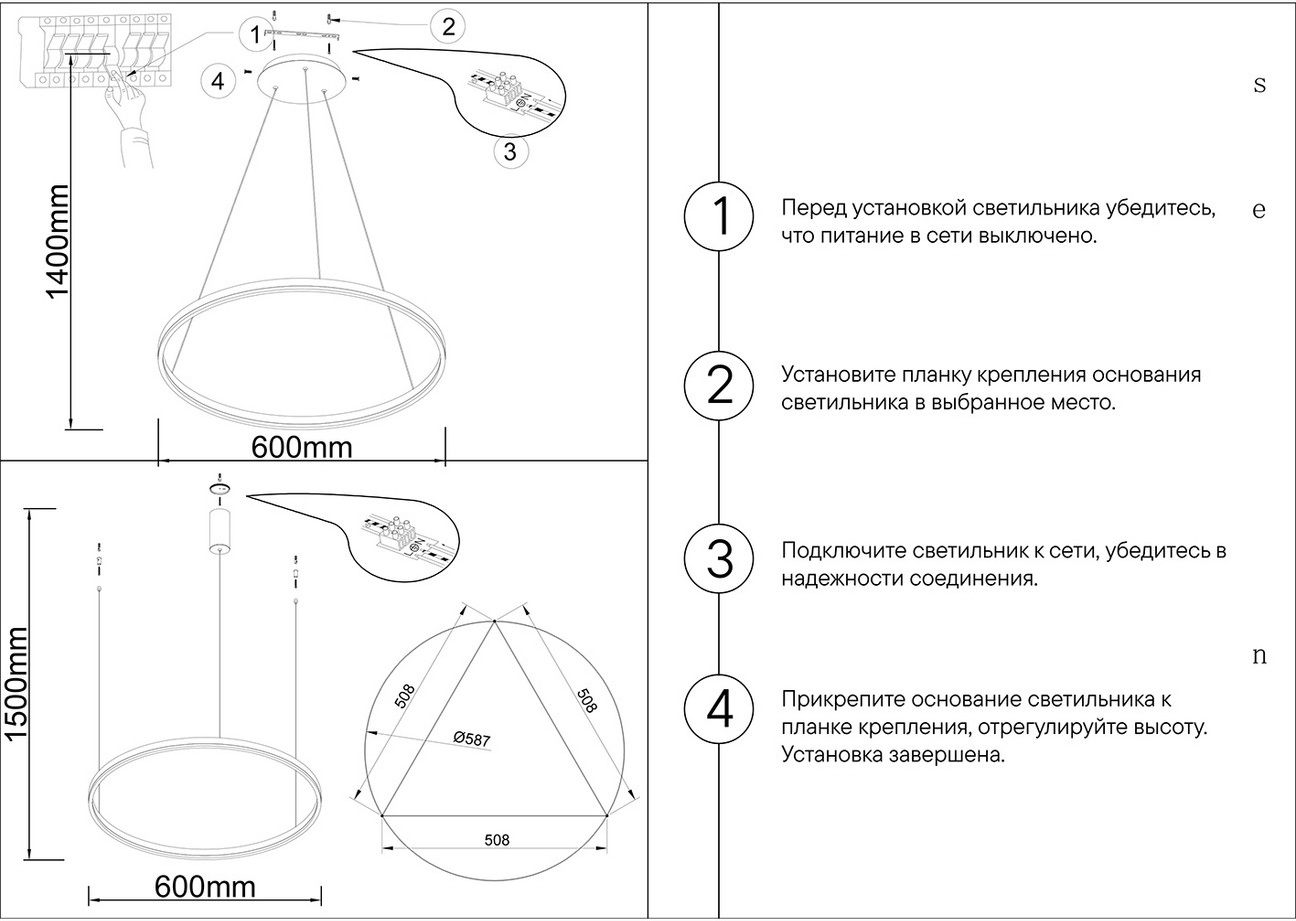 1
2
4
3
1400mm
600mm
1500mm
600mm
508
508
Ø587
508

s

1
Перед установкой светильника убедитесь, что питание в сети выключено.

e

2
Установите планку крепления основания светильника в выбранное место.

3
Подключите светильник к сети, убедитесь в надежности соединения.

n

4
Прикрепите основание светильника к планке крепления, отрегулируйте высоту. Установка завершена.