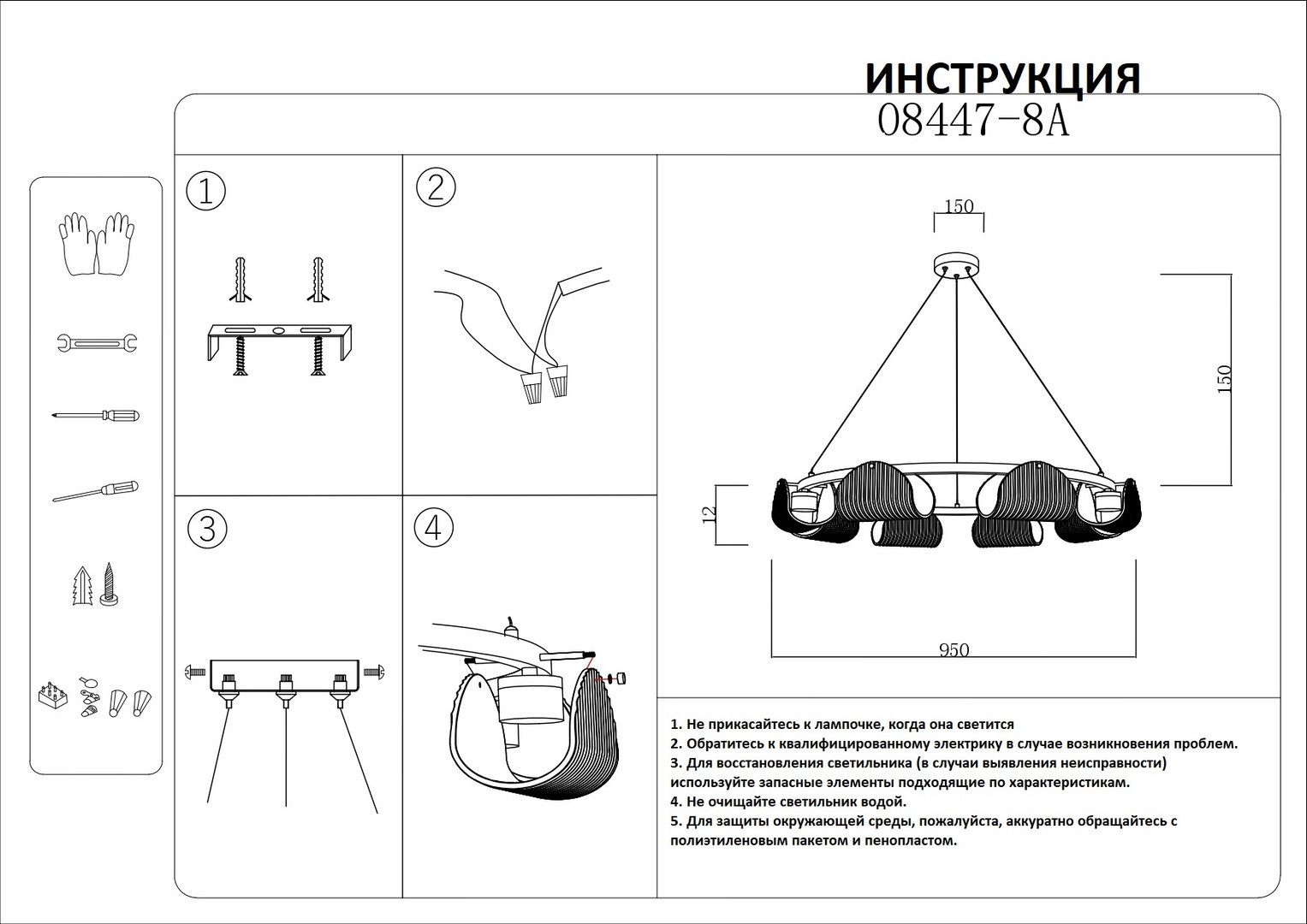 ИНСТРУКЦИЯ
08447-8A

1

2

3

4

150

150

12

950

1. Не прикасайтесь к лампочке, когда она светится
2. Обратитесь к квалифицированному электрику в случае возникновения проблем.
3. Для восстановления светильника (в случаи выявления неисправности) используйте запасные элементы подходящие по характеристикам.
4. Не очищайте светильник водой.
5. Для защиты окружающей среды, пожалуйста, аккуратно обращайтесь с полиэтиленовым пакетом и пенопластом.