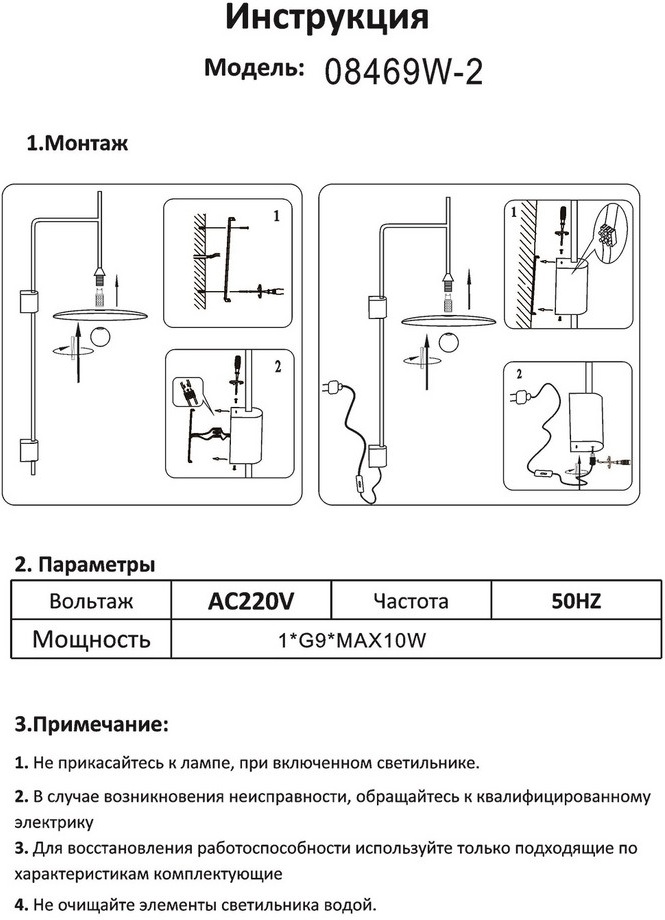 Инструкция

Модель: 08469W-2

1.Монтаж

1

2

1

2

2. Параметры

| Вольтаж | AC220V | Частота | 50HZ |
|---|---|---|---|
| Мощность | 1*G9*MAX10W | | |

3.Примечание:

1. Не прикасайтесь к лампе, при включенном светильнике.

2. В случае возникновения неисправности, обращайтесь к квалифицированному электрику

3. Для восстановления работоспособности используйте только подходящие по характеристикам комплектующие

4. Не очищайте элементы светильника водой.