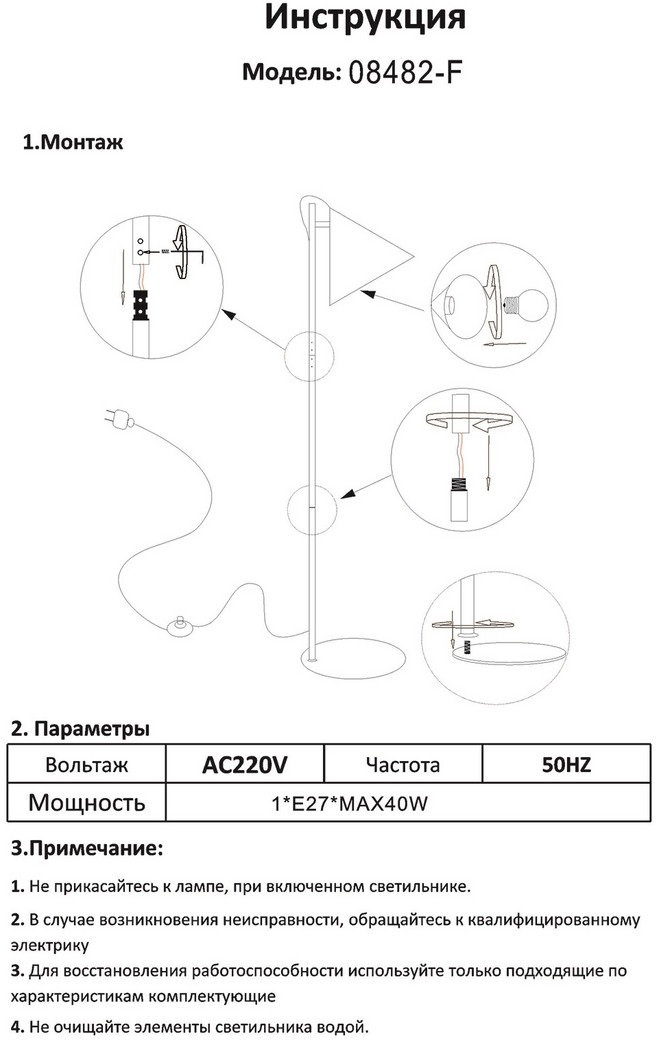 Инструкция

Модель: 08482-F

1.Монтаж

2. Параметры

| Вольтаж | AC220V | Частота | 50HZ |
|---|---|---|---|
| Мощность | 1*E27*MAX40W | | |

3.Примечание:

1. Не прикасайтесь к лампе, при включенном светильнике.

2. В случае возникновения неисправности, обращайтесь к квалифицированному электрику

3. Для восстановления работоспособности используйте только подходящие по характеристикам комплектующие

4. Не очищайте элементы светильника водой.