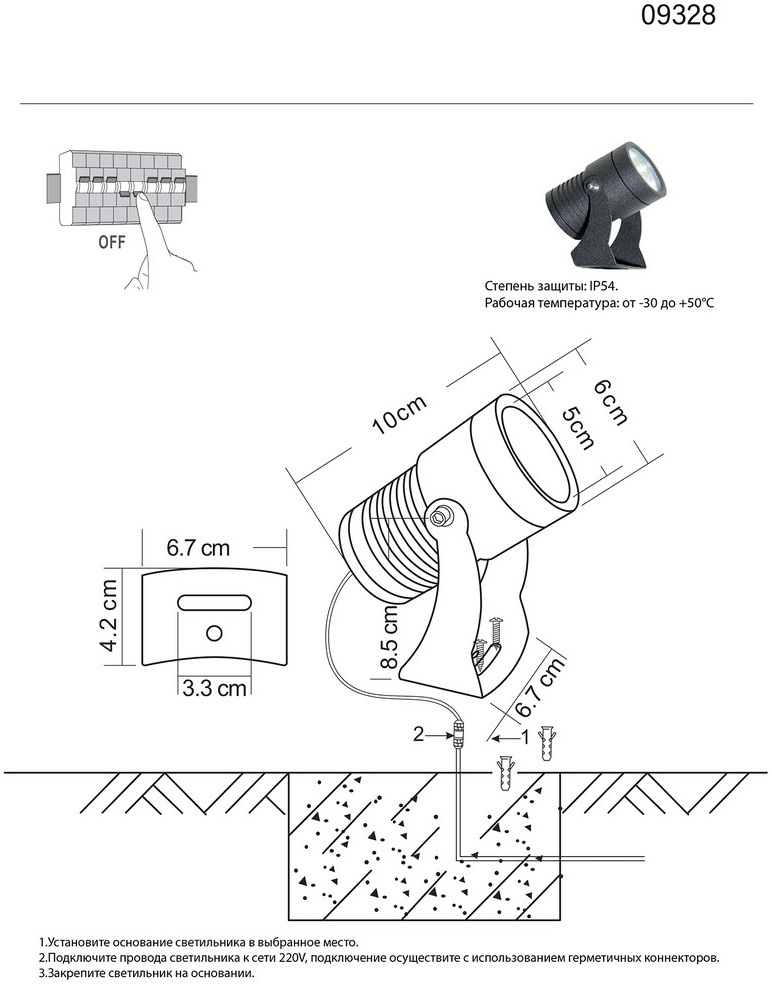 09328

OFF

Степень защиты: IP54.
Рабочая температура: от -30 до +50°C

10cm
6cm
5cm
6.7 cm
4.2 cm
3.3 cm
8.5 cm
6.7 cm
2
1

1.Установите основание светильника в выбранное место.
2.Подключите провода светильника к сети 220V, подключение осуществите с использованием герметичных коннекторов.
3.Закрепите светильник на основании.