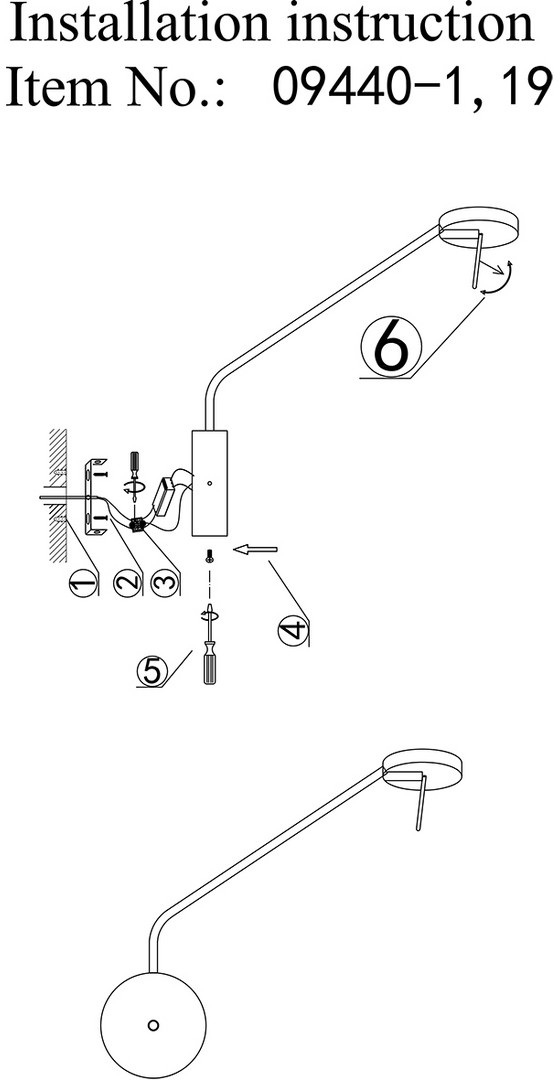 Installation instruction
Item No.: 09440-1, 19

6

1 2 3

4

5