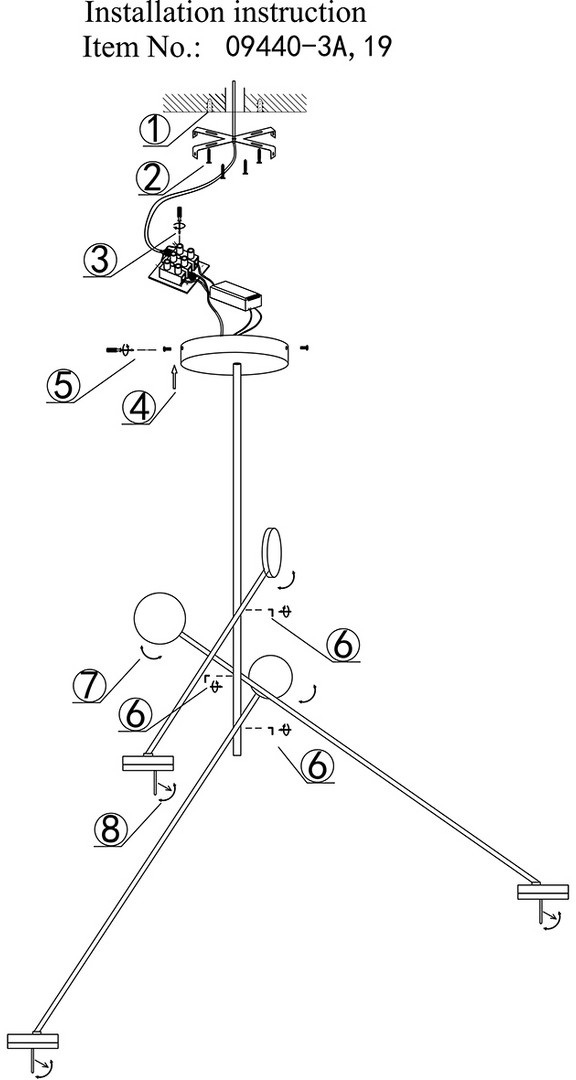 Installation instruction
Item No.: 09440-3A, 19

1
2
3
5
4
6
7
6
6
8