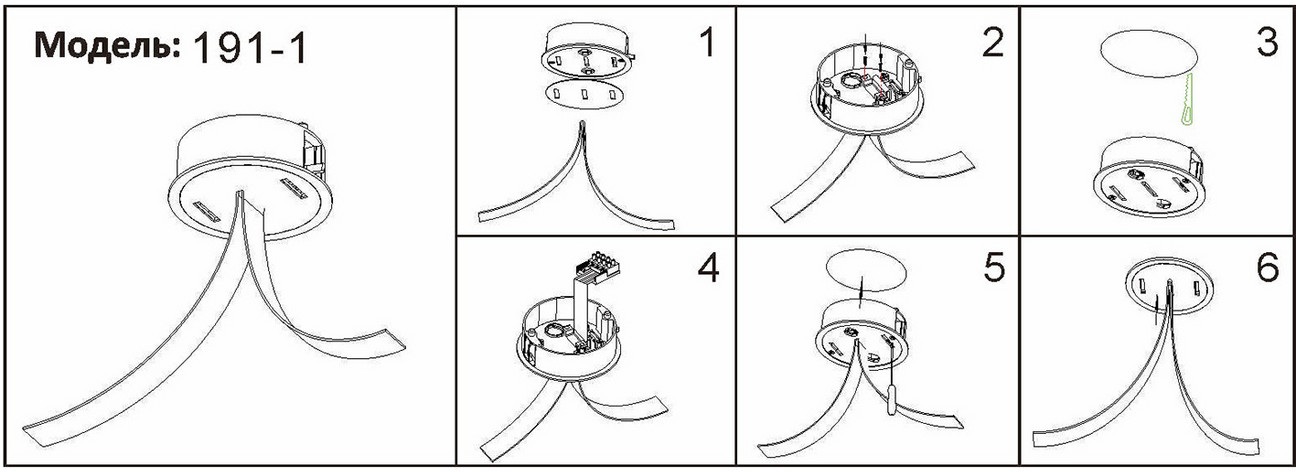 Модель: 191-1

1

2

3

4

5

6