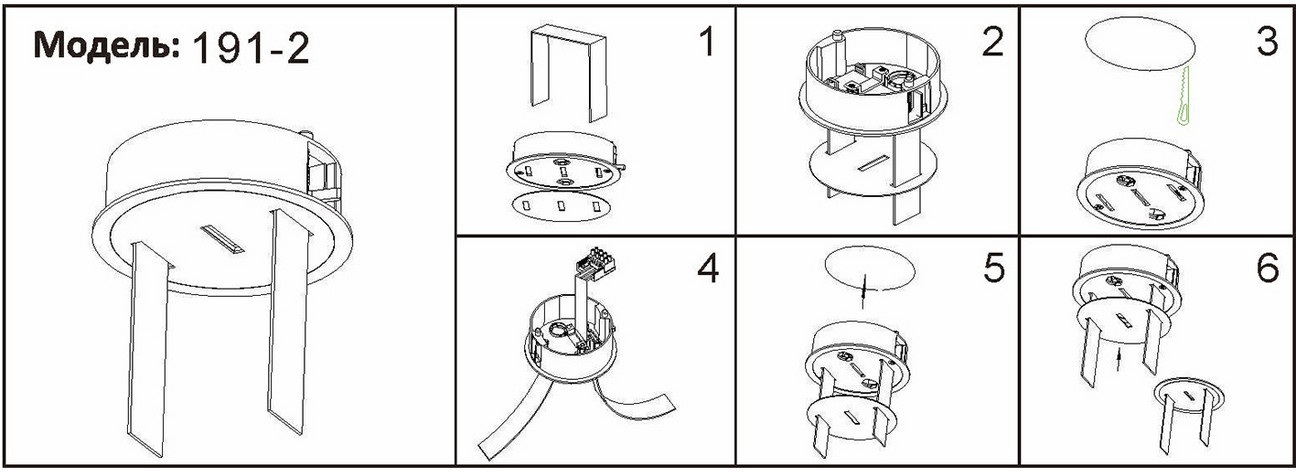 Модель: 191-2

1

2

3

4

5

6