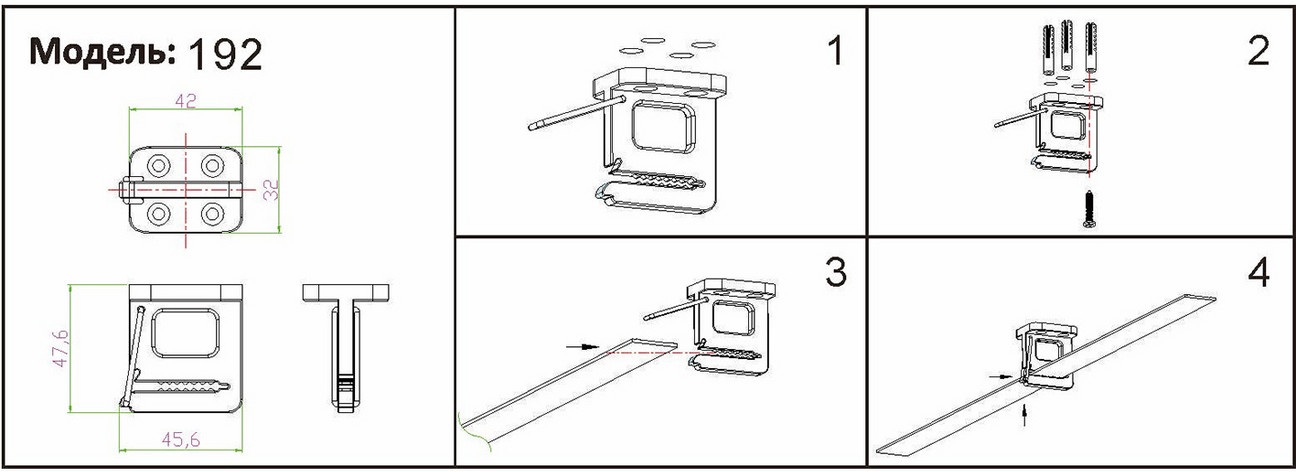 Модель: 192

42

32

47,6

45,6

1

2

3

4