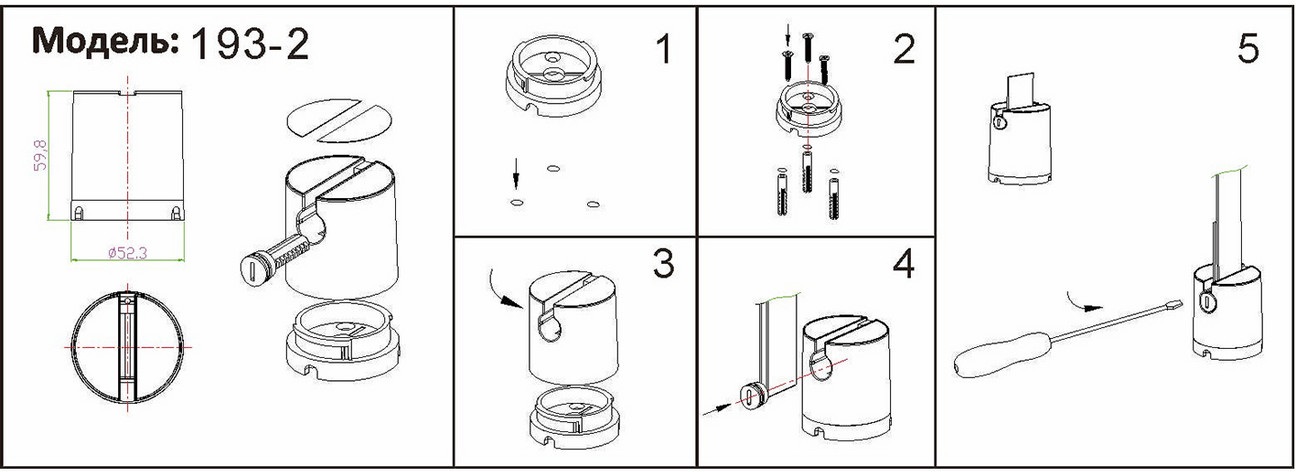 Модель: 193-2

59.8

ø52.3

1

2

3

4

5