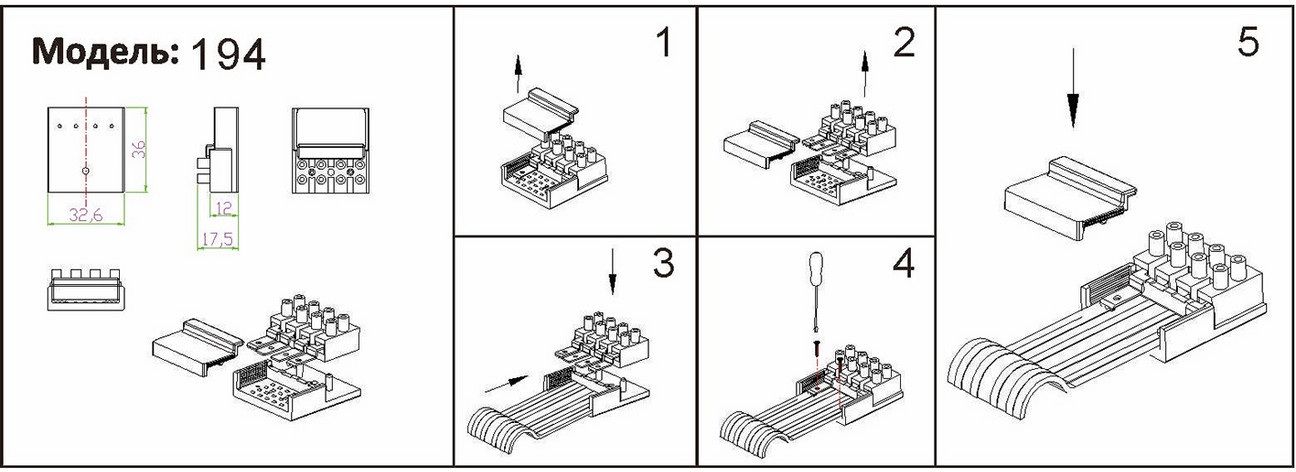 Модель: 194

36

32,6

12

17,5

1

2

3

4

5