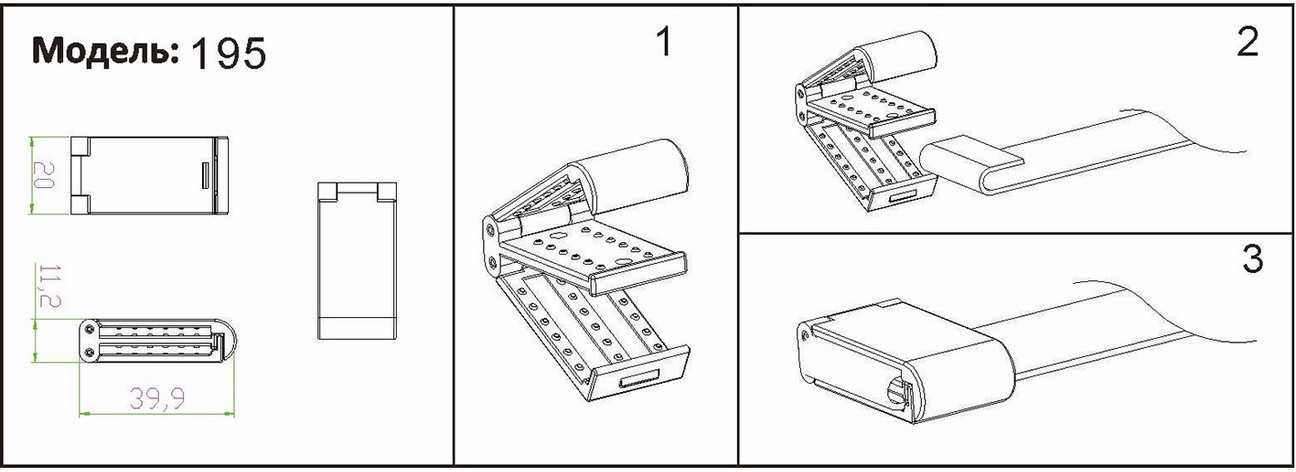 Модель: 195

20

11,2

39,9

1

2

3