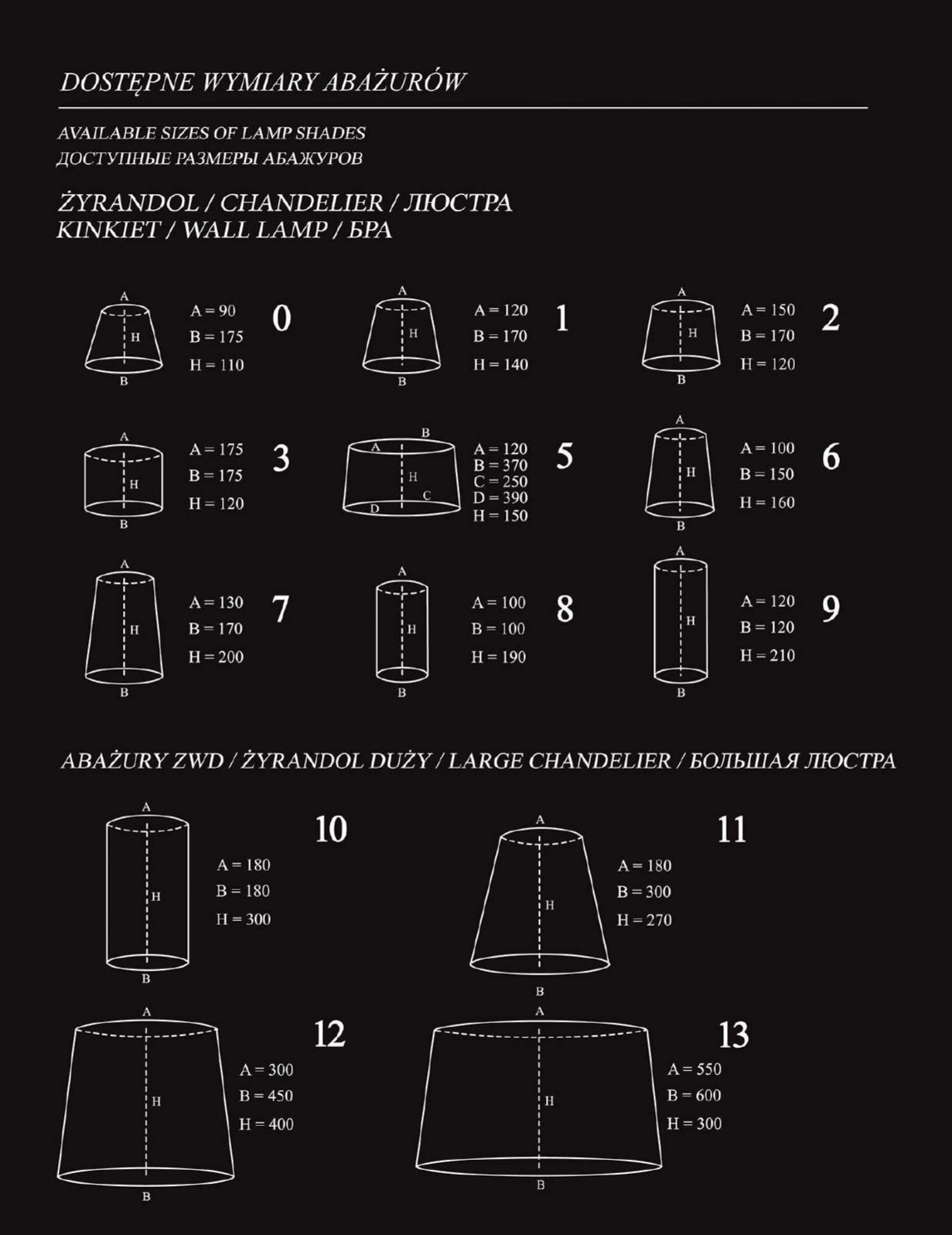 DOSTĘPNE WYMIARY ABAŻURÓW

AVAILABLE SIZES OF LAMP SHADES
ДОСТУПНЫЕ РАЗМЕРЫ АБАЖУРОВ

ŻYRANDOL / CHANDELIER / ЛЮСТРА
KINKIET / WALL LAMP / БРА

A
H
B
A = 90
B = 175
H = 110
0

A
H
B
A = 120
B = 170
H = 140
1

A
H
B
A = 150
B = 170
H = 120
2

A
H
B
A = 175
B = 175
H = 120
3

B
A
H
C
D
A = 120
B = 370
C = 250
D = 390
H = 150
5

A
H
B
A = 100
B = 150
H = 160
6

A
H
B
A = 130
B = 170
H = 200
7

A
H
B
A = 100
B = 100
H = 190
8

A
H
B
A = 120
B = 120
H = 210
9

ABAŻURY ZWD / ŻYRANDOL DUŻY / LARGE CHANDELIER / БОЛЬШАЯ ЛЮСТРА

A
H
B
10
A = 180
B = 180
H = 300

A
H
B
11
A = 180
B = 300
H = 270

A
H
B
12
A = 300
B = 450
H = 400

A
H
B
13
A = 550
B = 600
H = 300