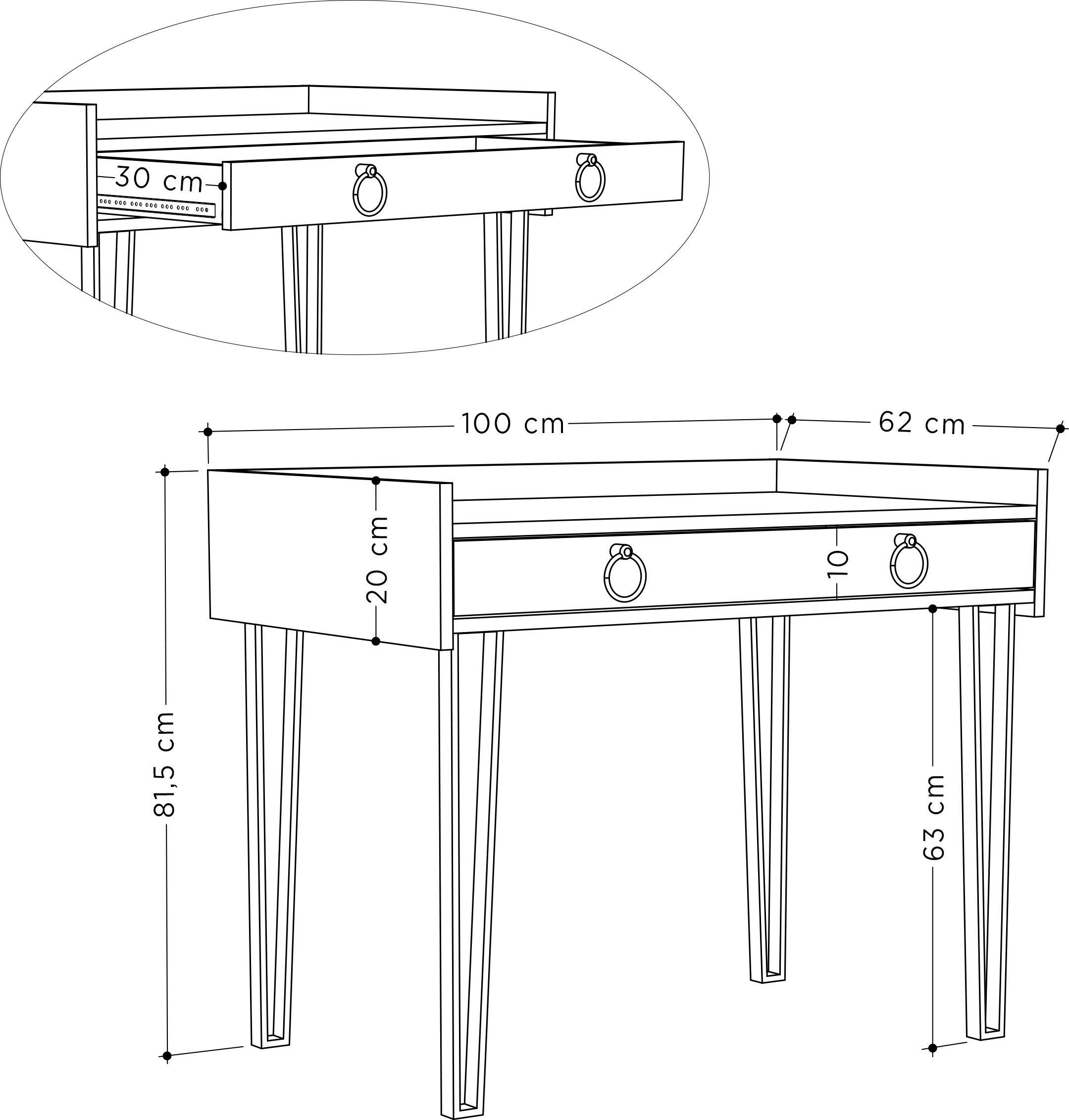 30 cm

100 cm

62 cm

20 cm

10

81,5 cm

63 cm