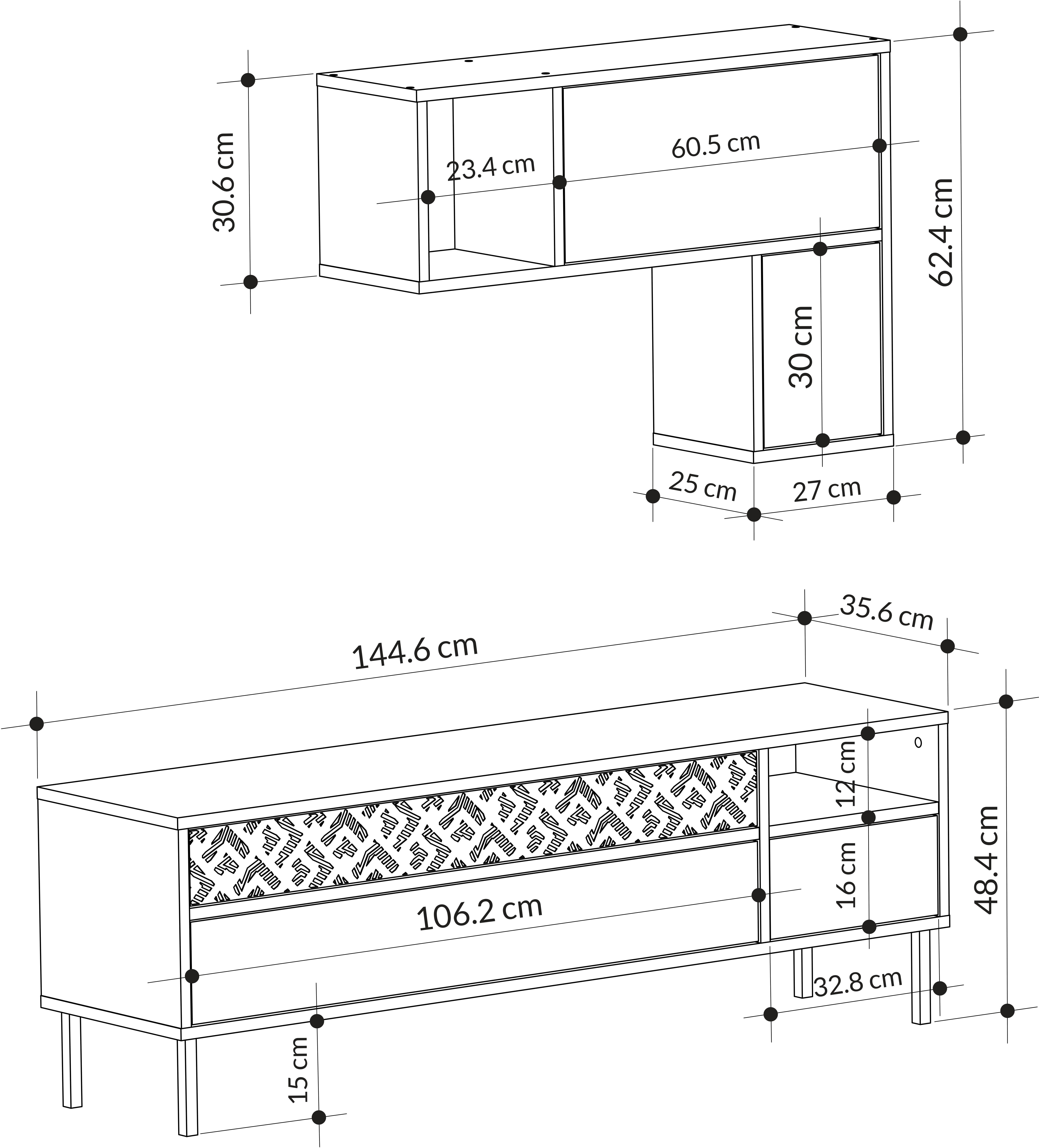 30.6 cm

23.4 cm

60.5 cm

62.4 cm

30 cm

25 cm

27 cm

144.6 cm

35.6 cm

12 cm

16 cm

48.4 cm

106.2 cm

32.8 cm

15 cm