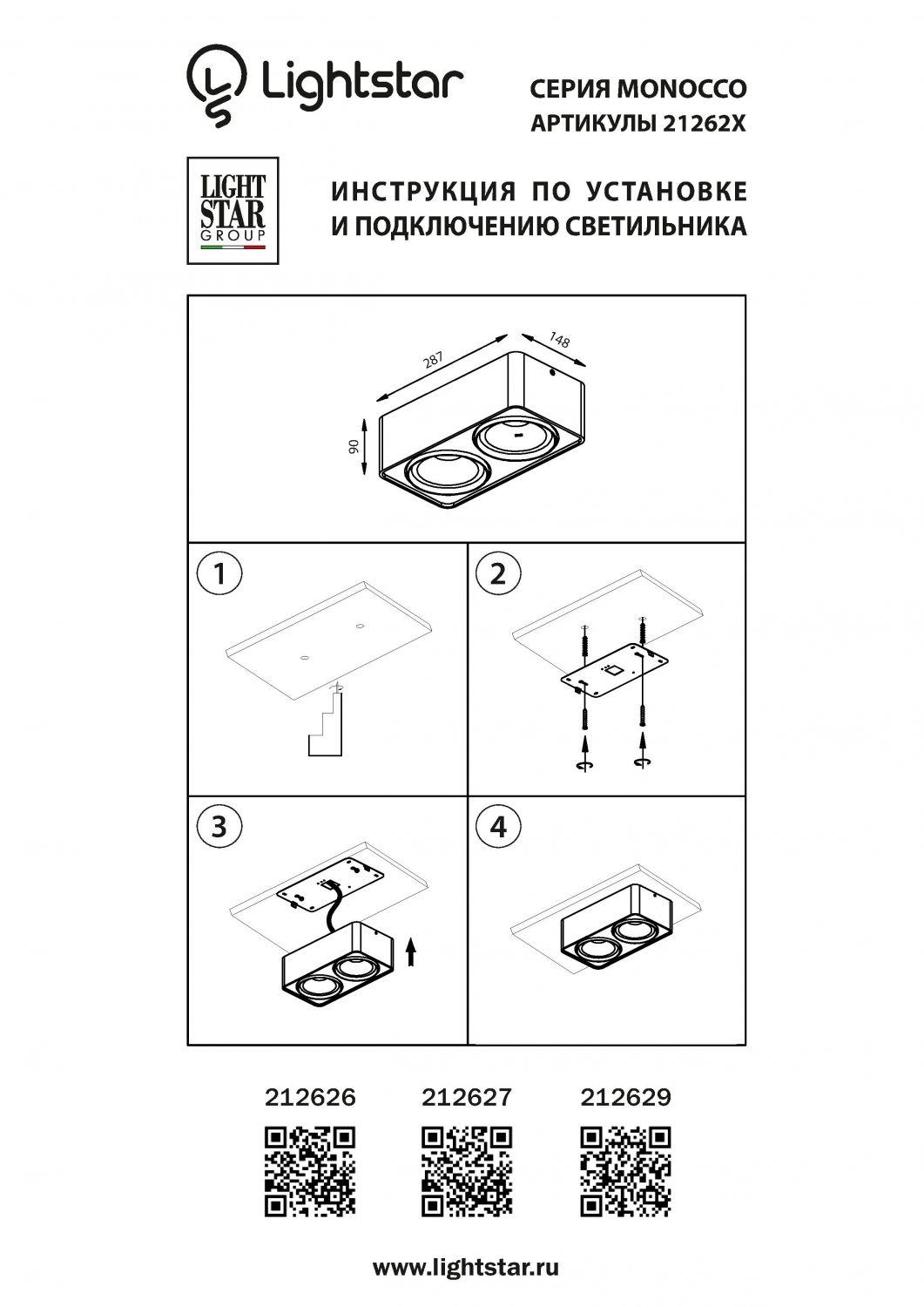 Lightstar

СЕРИЯ MONOCCO
АРТИКУЛЫ 21262X

LIGHT STAR GROUP

ИНСТРУКЦИЯ ПО УСТАНОВКЕ И ПОДКЛЮЧЕНИЮ СВЕТИЛЬНИКА

287
148
90

1
2
3
4

212626
212627
212629

www.lightstar.ru