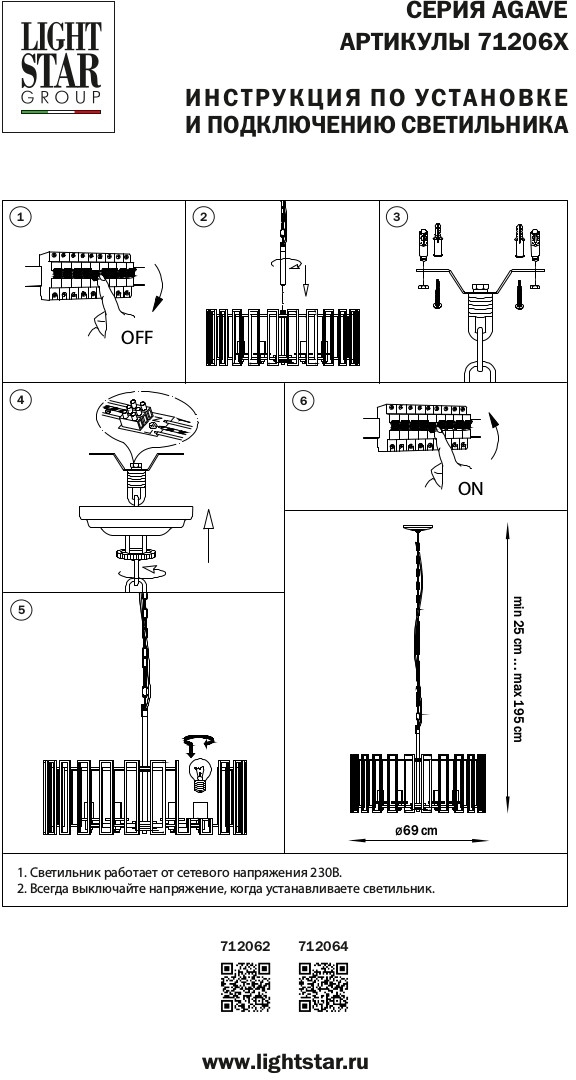 LIGHT STAR GROUP

СЕРИЯ AGAVE
АРТИКУЛЫ 71206X

ИНСТРУКЦИЯ ПО УСТАНОВКЕ
И ПОДКЛЮЧЕНИЮ СВЕТИЛЬНИКА

1
OFF

2

3

4

6
ON

5

min 25 cm ... max 195 cm

ø69 cm

1. Светильник работает от сетевого напряжения 230В.
2. Всегда выключайте напряжение, когда устанавливаете светильник.

712062 712064

www.lightstar.ru