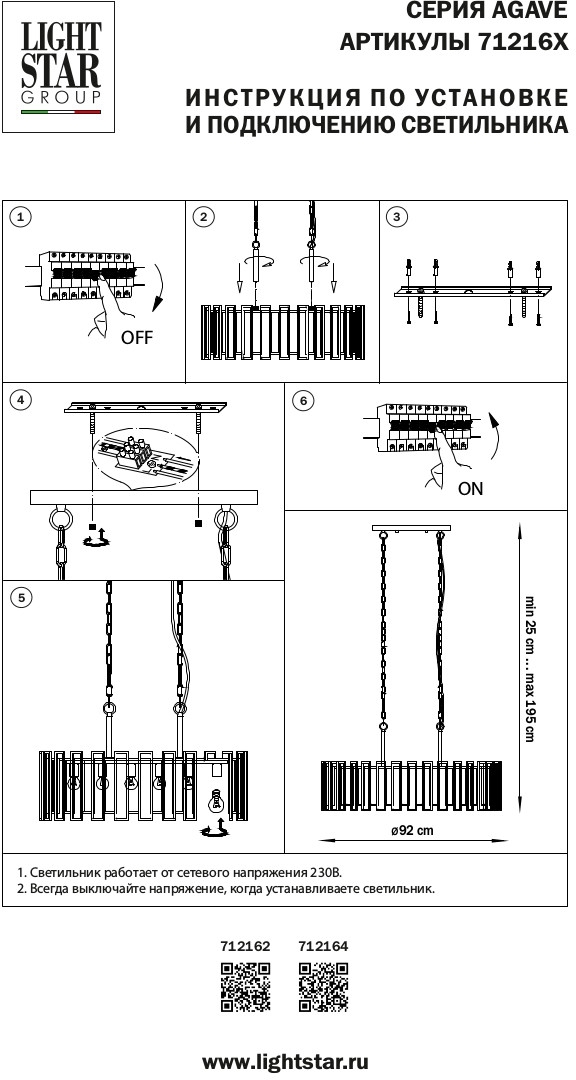 LIGHT STAR GROUP

СЕРИЯ AGAVE
АРТИКУЛЫ 71216X

ИНСТРУКЦИЯ ПО УСТАНОВКЕ
И ПОДКЛЮЧЕНИЮ СВЕТИЛЬНИКА

1
OFF

2

3

4

6
ON

5

min 25 cm ... max 195 cm

ø92 cm

1. Светильник работает от сетевого напряжения 230В.
2. Всегда выключайте напряжение, когда устанавливаете светильник.

712162 712164

www.lightstar.ru