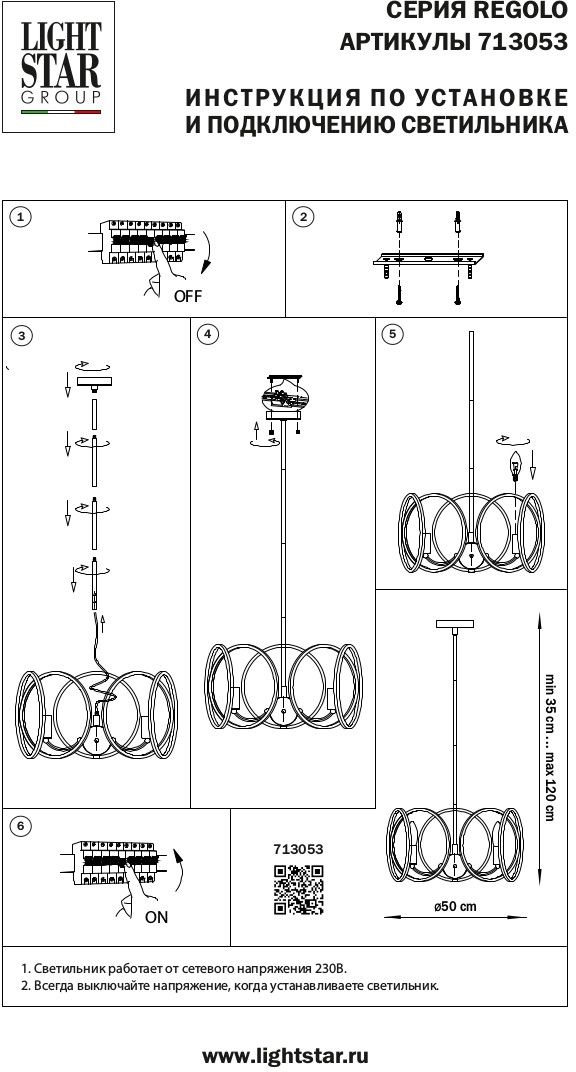 LIGHT STAR GROUP

СЕРИЯ REGOLO
АРТИКУЛЫ 713053

ИНСТРУКЦИЯ ПО УСТАНОВКЕ И ПОДКЛЮЧЕНИЮ СВЕТИЛЬНИКА

1

OFF

2

3

4

5

min 35 cm ... max 120 cm

ø50 cm

6

ON

713053

1. Светильник работает от сетевого напряжения 230В.
2. Всегда выключайте напряжение, когда устанавливаете светильник.

www.lightstar.ru