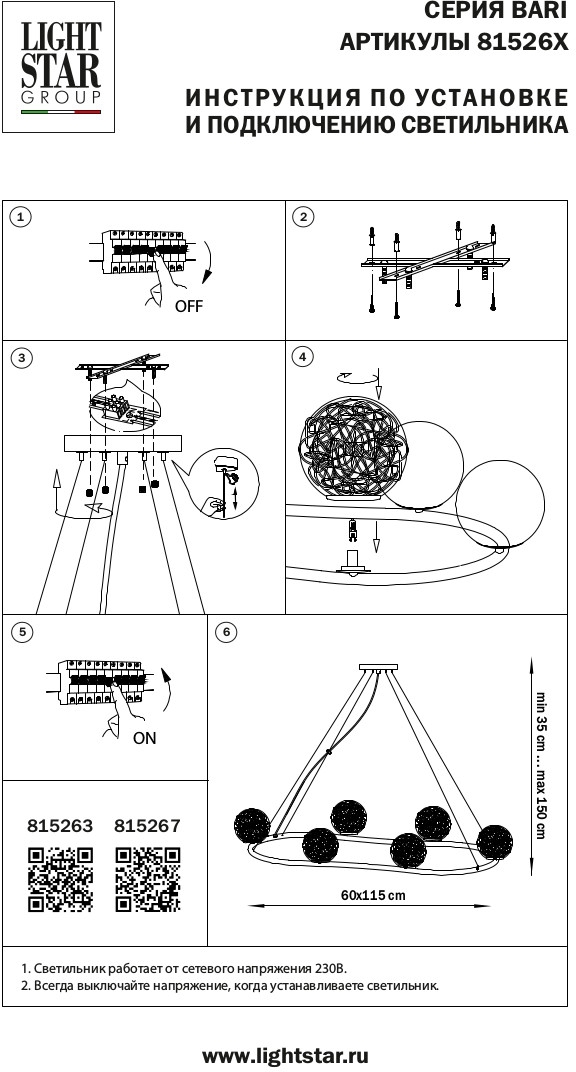 LIGHT STAR GROUP

СЕРИЯ BARI
АРТИКУЛЫ 81526X

ИНСТРУКЦИЯ ПО УСТАНОВКЕ
И ПОДКЛЮЧЕНИЮ СВЕТИЛЬНИКА

1

OFF

2

3

4

5

ON

6

min 35 cm ... max 150 cm

60x115 cm

815263 815267

1. Светильник работает от сетевого напряжения 230В.
2. Всегда выключайте напряжение, когда устанавливаете светильник.

www.lightstar.ru