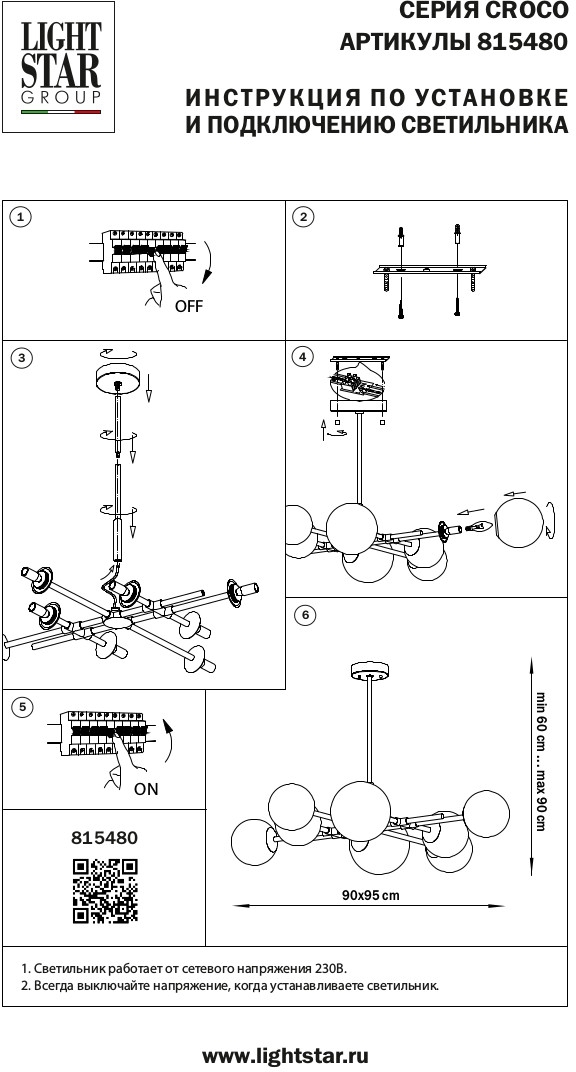 LIGHT STAR GROUP

СЕРИЯ CROCO
АРТИКУЛЫ 815480

ИНСТРУКЦИЯ ПО УСТАНОВКЕ
И ПОДКЛЮЧЕНИЮ СВЕТИЛЬНИКА

1

OFF

2

3

4

5

ON

6

min 60 cm ... max 90 cm

90x95 cm

815480

1. Светильник работает от сетевого напряжения 230В.
2. Всегда выключайте напряжение, когда устанавливаете светильник.

www.lightstar.ru