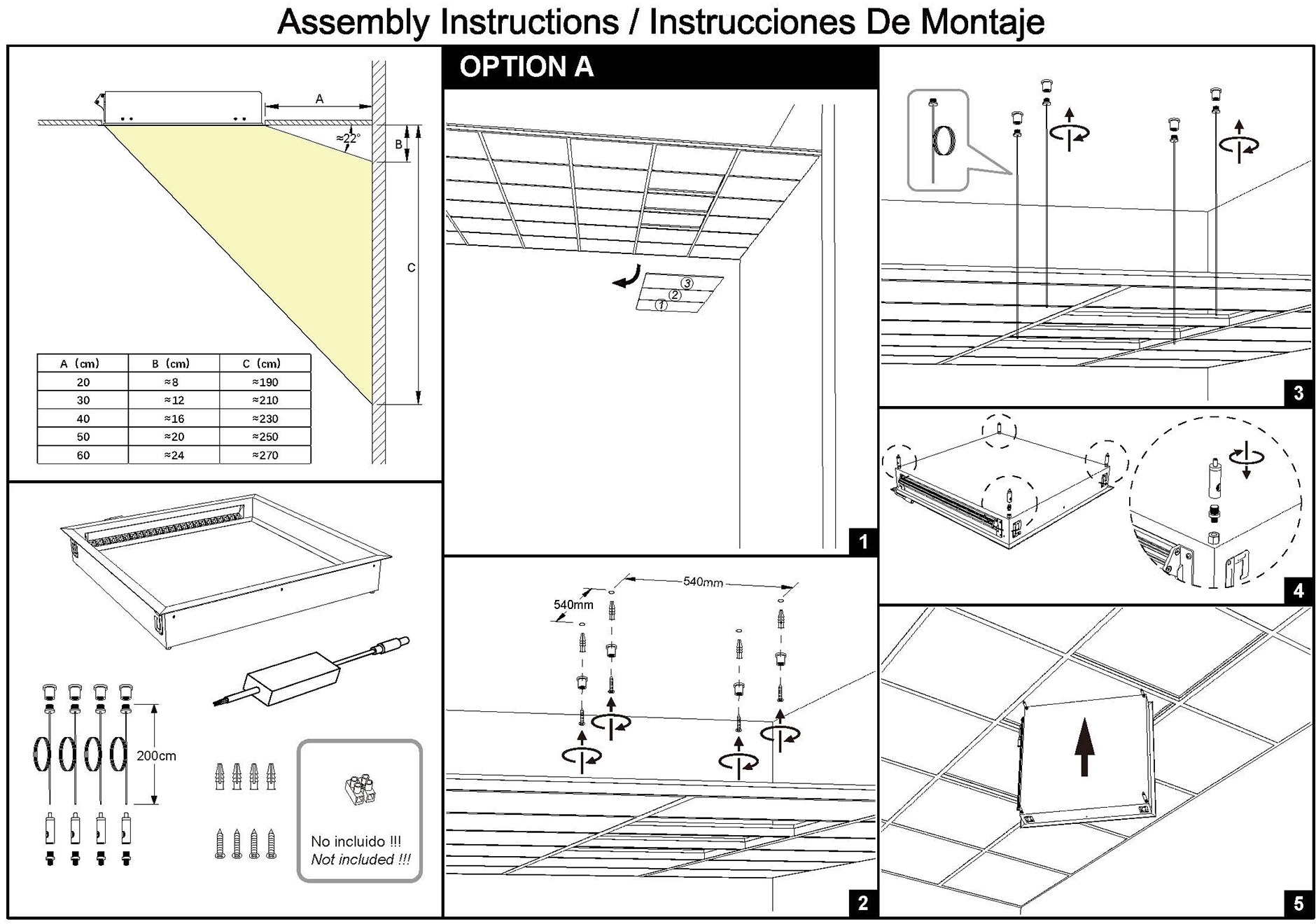 Assembly Instructions / Instrucciones De Montaje

A

≈22°

B

C

| A (cm) | B (cm) | C (cm) |
|---|---|---|
| 20 | ≈8 | ≈190 |
| 30 | ≈12 | ≈210 |
| 40 | ≈16 | ≈230 |
| 50 | ≈20 | ≈250 |
| 60 | ≈24 | ≈270 |

200cm

No incluido !!!
Not included !!!

OPTION A

③
②
①

1

540mm

540mm

2

3

4

5