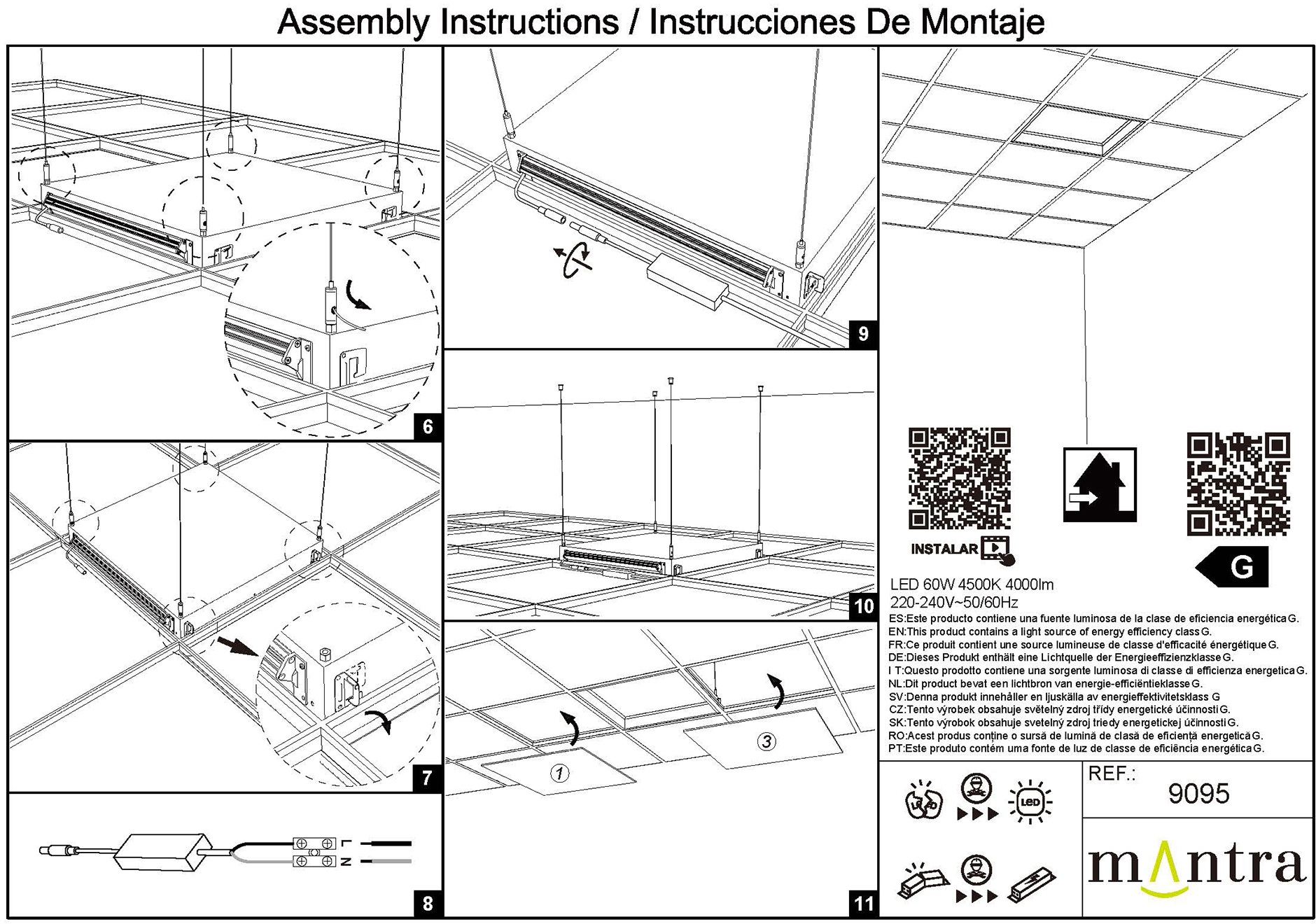 Assembly Instructions / Instrucciones De Montaje

6

7

L
N

8

9

10

①
③

11

INSTALAR

G

LED 60W 4500K 4000lm
220-240V~50/60Hz
ES:Este producto contiene una fuente luminosa de la clase de eficiencia energética G.
EN:This product contains a light source of energy efficiency class G.
FR:Ce produit contient une source lumineuse de classe d'efficacité énergétique G.
DE:Dieses Produkt enthält eine Lichtquelle der Energieeffizienzklasse G.
I T:Questo prodotto contiene una sorgente luminosa di classe di efficienza energetica G.
NL:Dit product bevat een lichtbron van energie-efficiëntieklasse G.
SV:Denna produkt innehåller en ljuskälla av energieffektivitetsklass G
CZ:Tento výrobek obsahuje světelný zdroj třídy energetické účinnosti G.
SK:Tento výrobok obsahuje svetelný zdroj triedy energetickej účinnosti G.
RO:Acest produs conține o sursă de lumină de clasă de eficiență energetică G.
PT:Este produto contém uma fonte de luz de classe de eficiência energética G.

LED

REF.:
9095

mantra