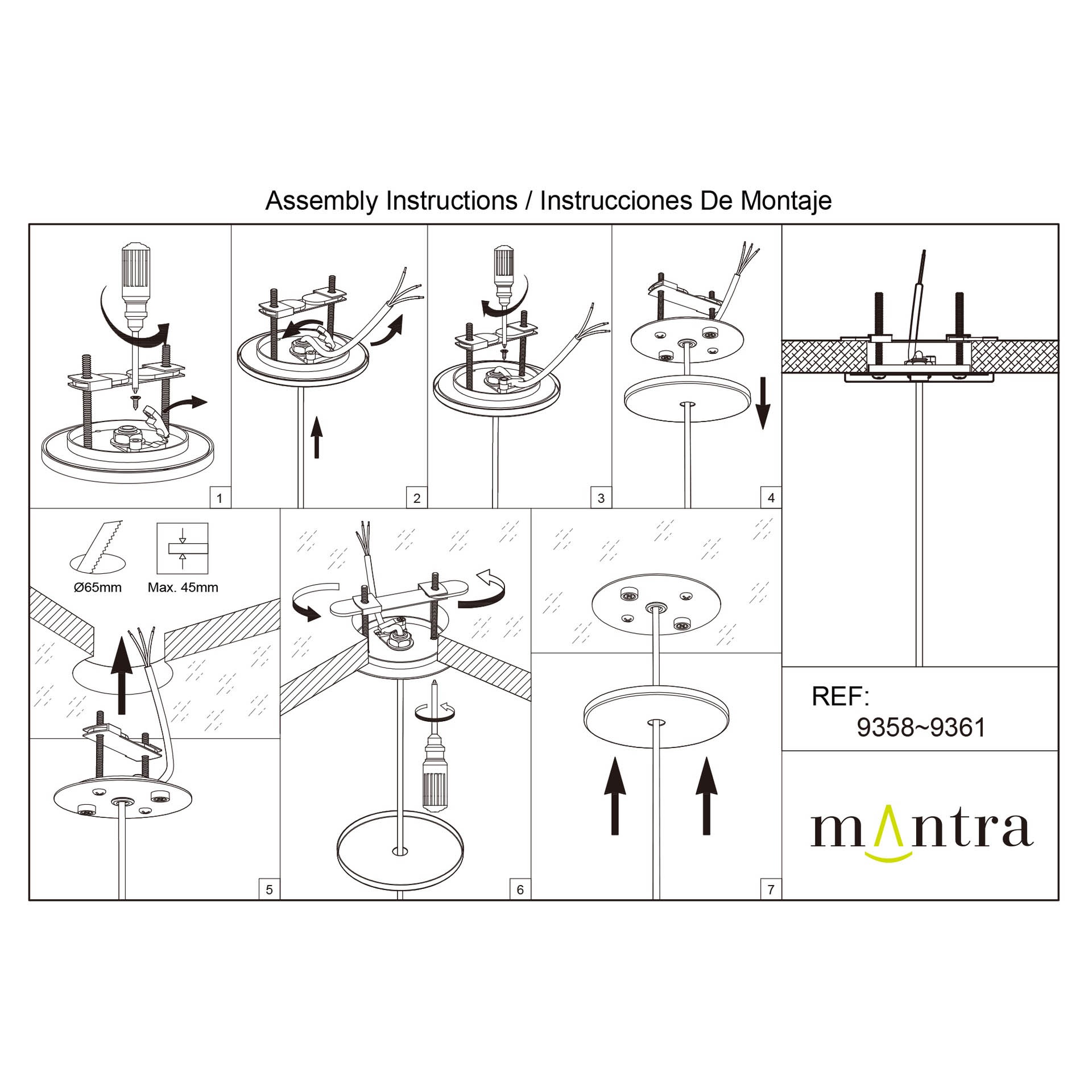 Assembly Instructions / Instrucciones De Montaje

1

2

3

4

Ø65mm

Max. 45mm

5

6

7

REF:
9358~9361

mantra