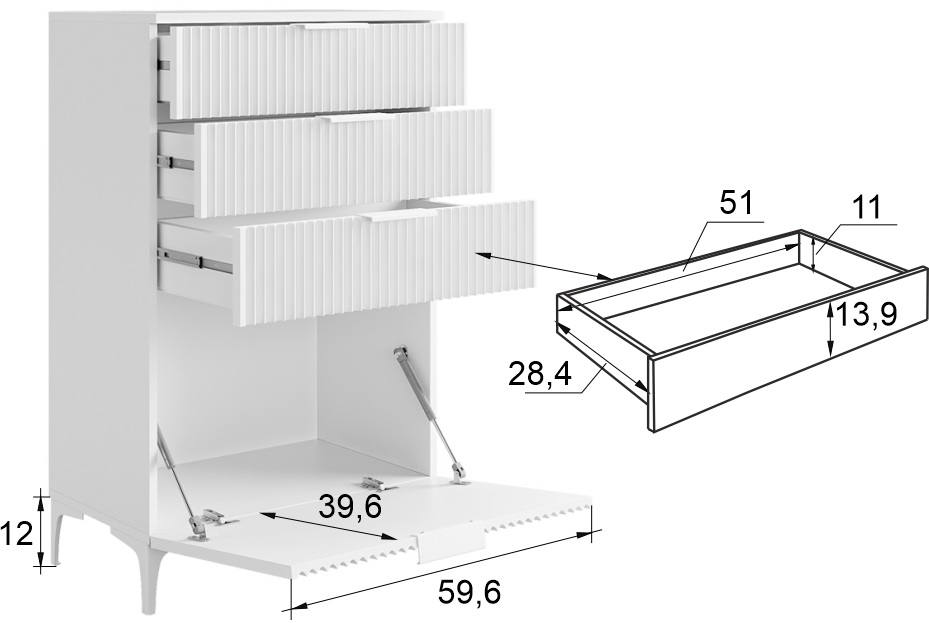 51
11
13,9
28,4
39,6
12
59,6