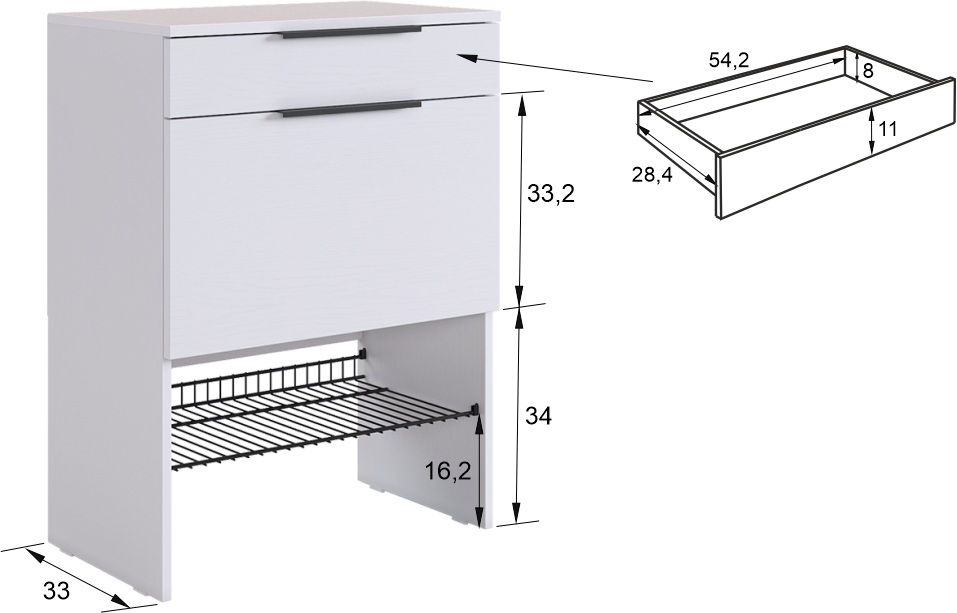 54,2
8
11
28,4
33,2
34
16,2
33