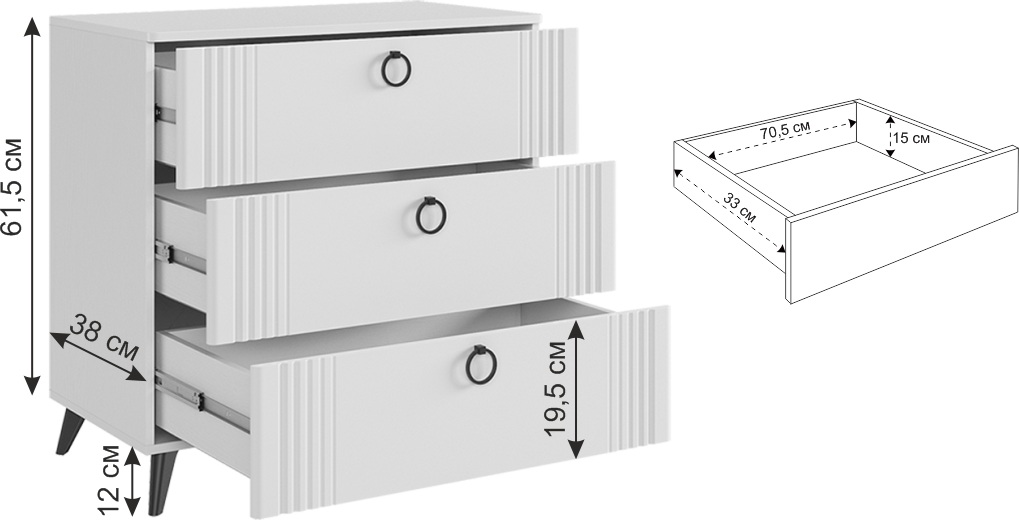 61,5 см
38 см
12 см
19,5 см
70,5 см
15 см
33 см