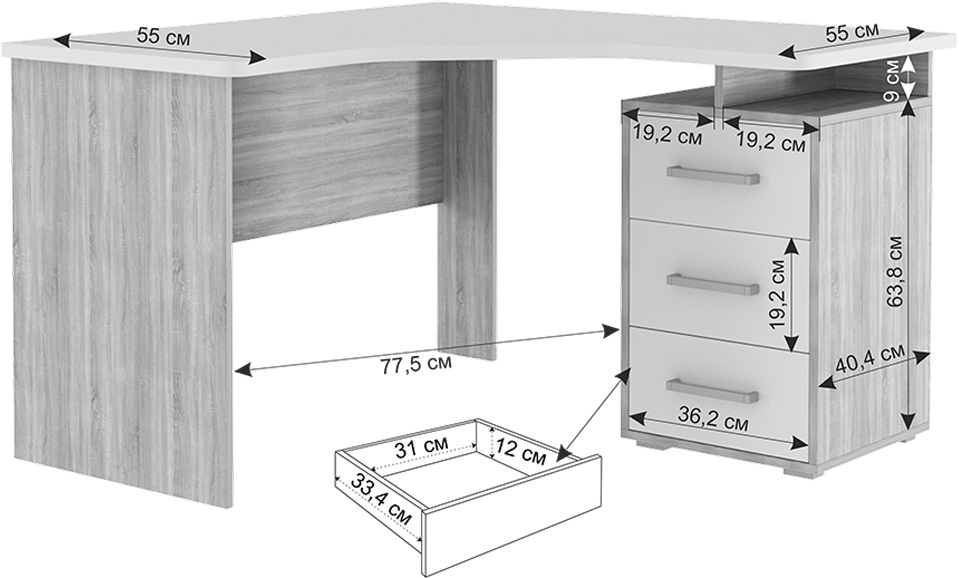 55 см
55 см
9 см
19,2 см
19,2 см
19,2 см
63,8 см
77,5 см
40,4 см
36,2 см
31 см
12 см
33,4 см