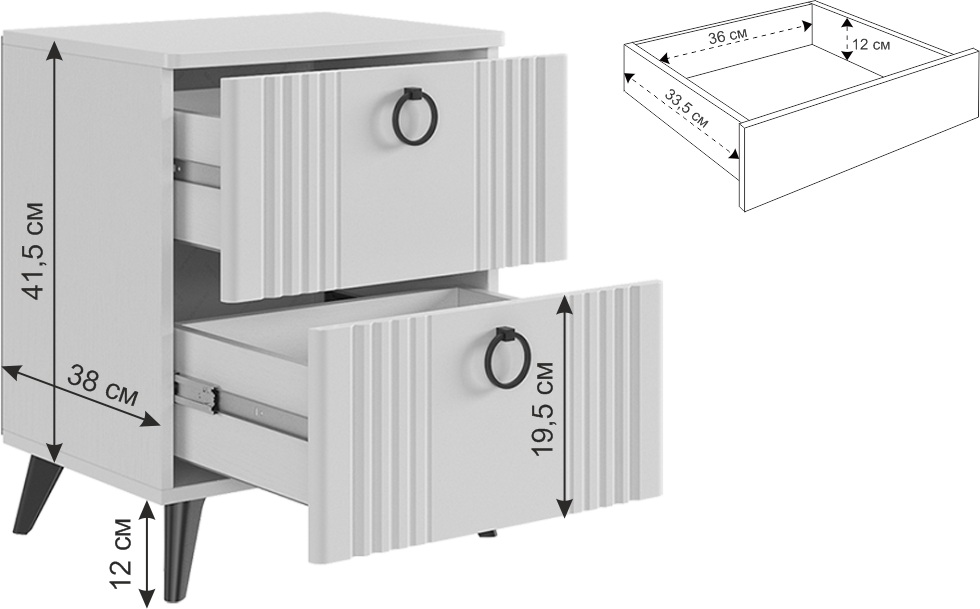 41,5 см
38 см
12 см
19,5 см
36 см
12 см
33,5 см