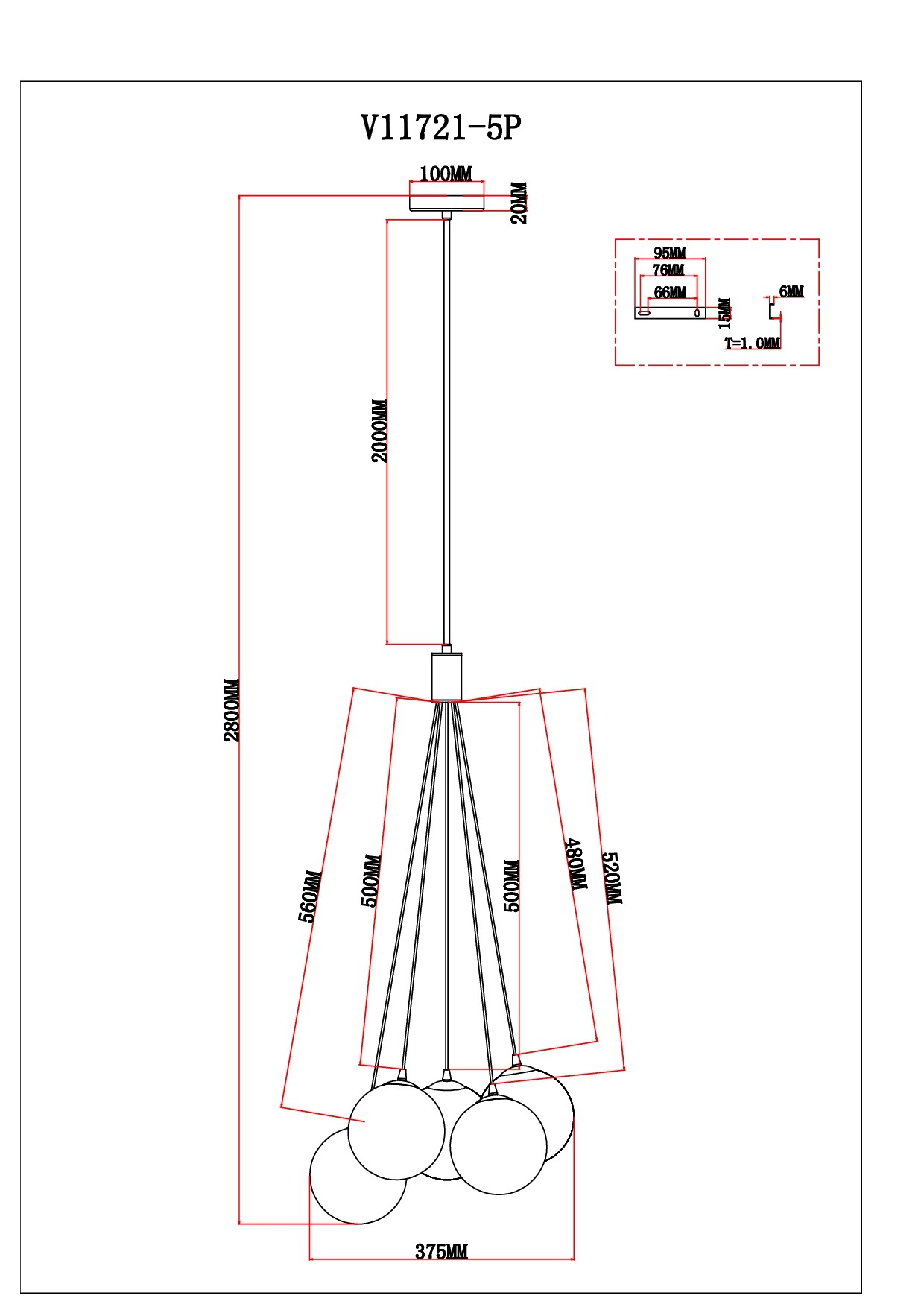 V11721-5P

100MM

20MM

95MM

76MM

66MM

15MM

6MM

T=1.0MM

2000MM

2800MM

560MM

500MM

500MM

480MM

520MM

375MM