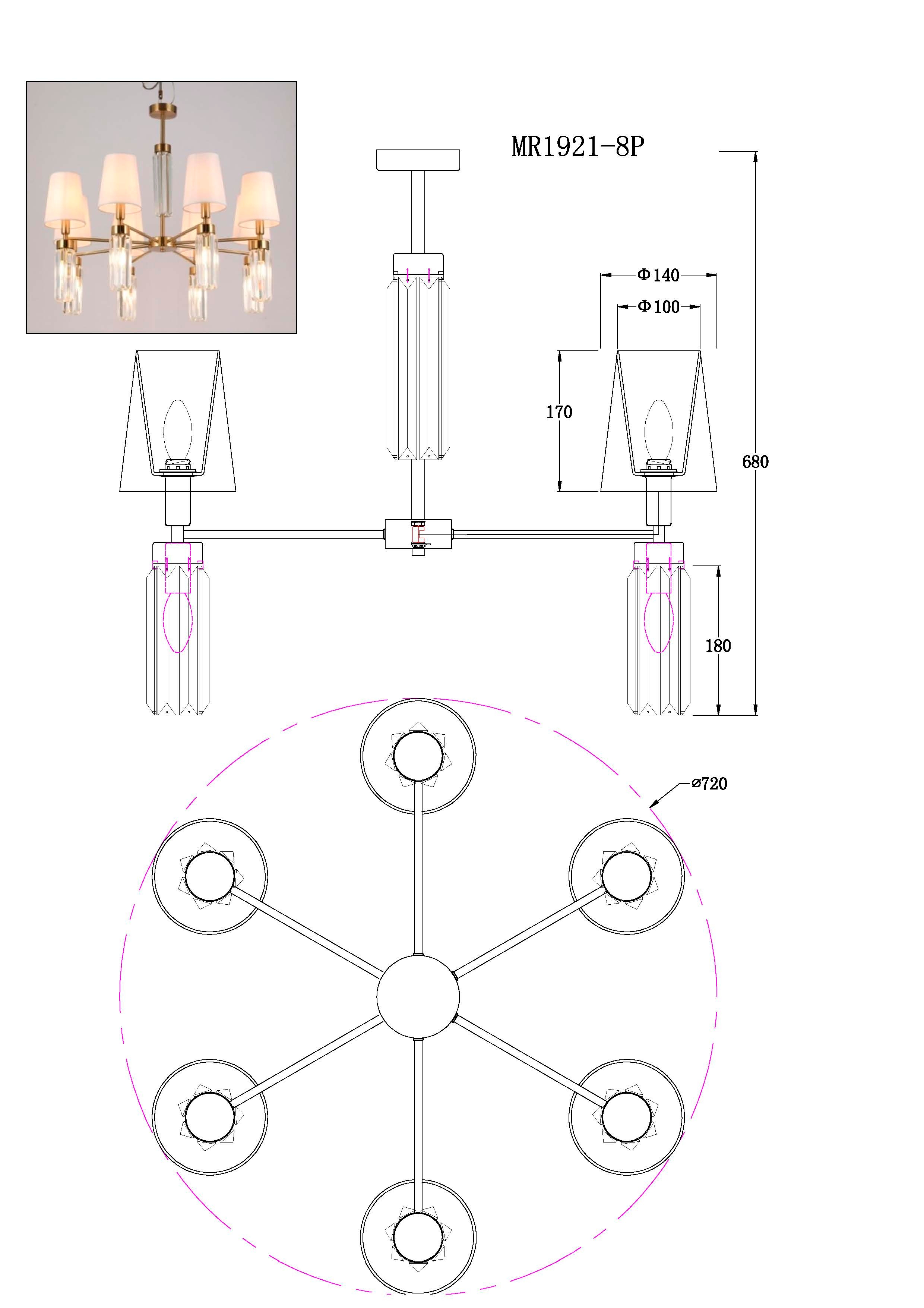 MR1921-8P

Φ140

Φ100

170

680

180

⌀720