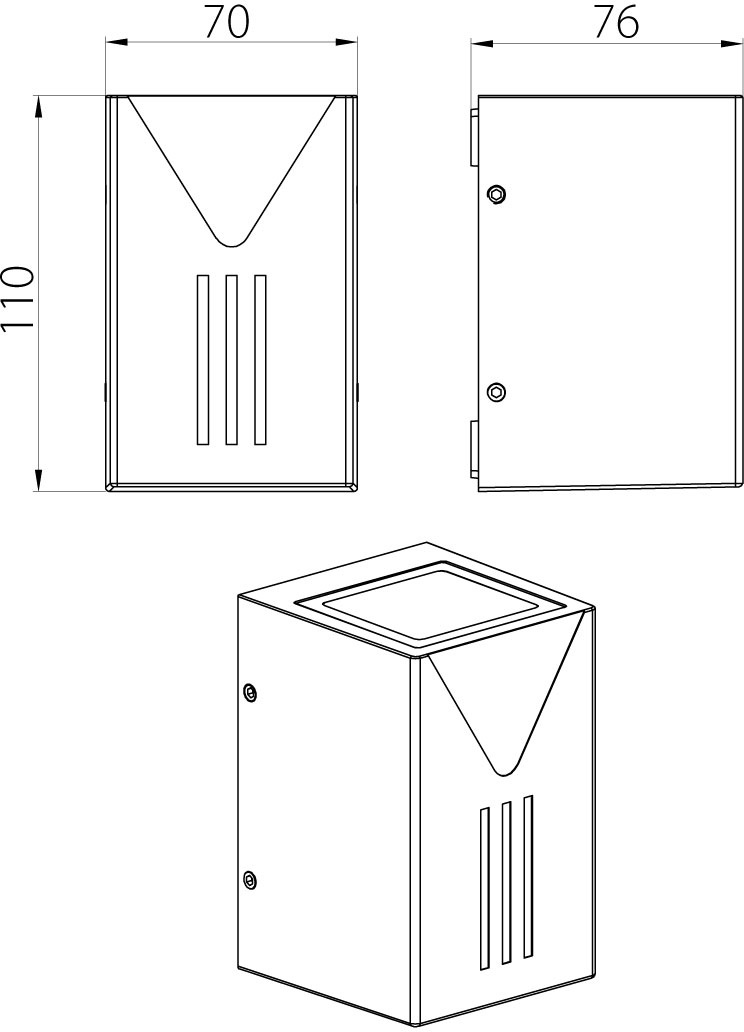 70

76

110