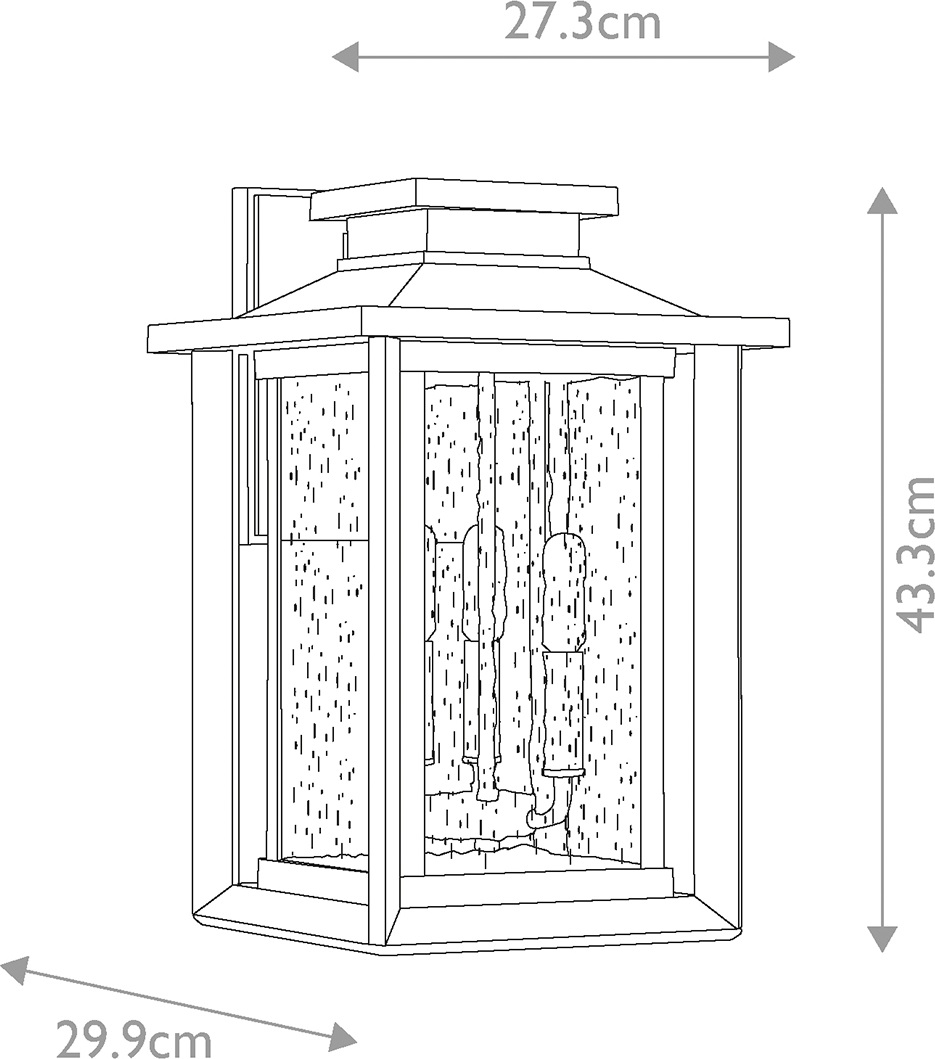 27.3cm

43.3cm

29.9cm