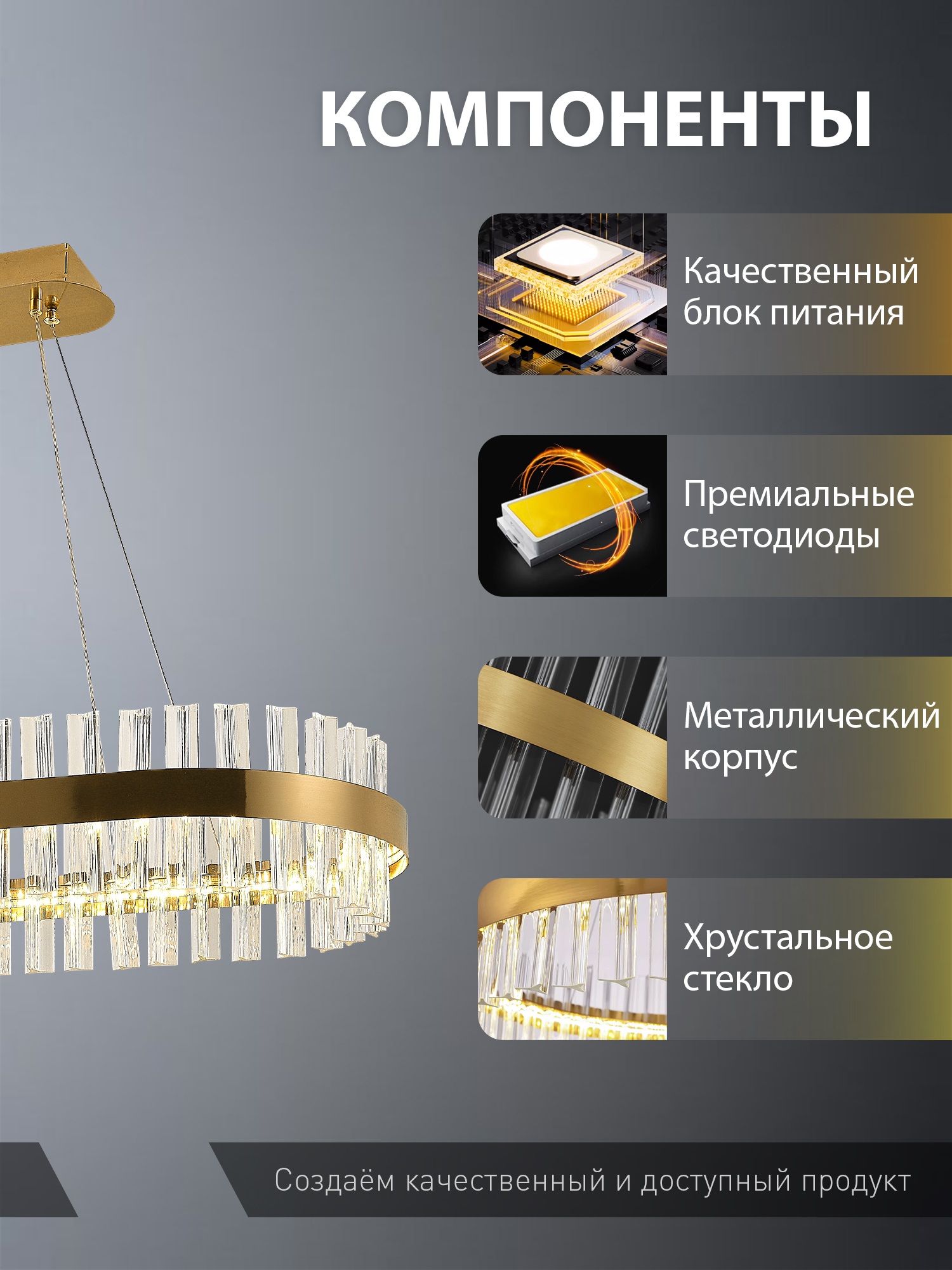 КОМПОНЕНТЫ

Качественный блок питания

Премиальные светодиоды

Металлический корпус

Хрустальное стекло

Создаём качественный и доступный продукт