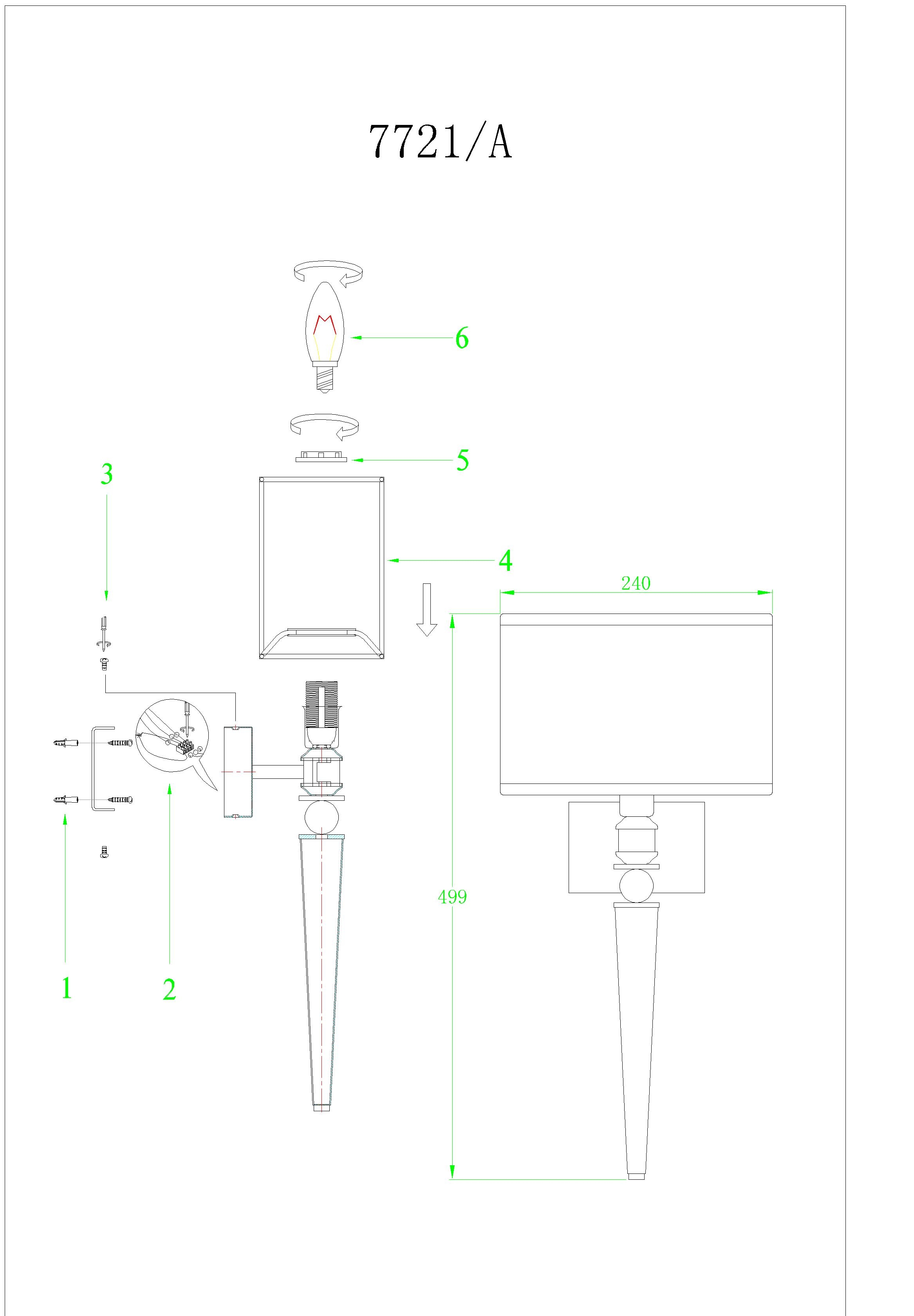 7721/A

6

5

3

4

240

499

1

2